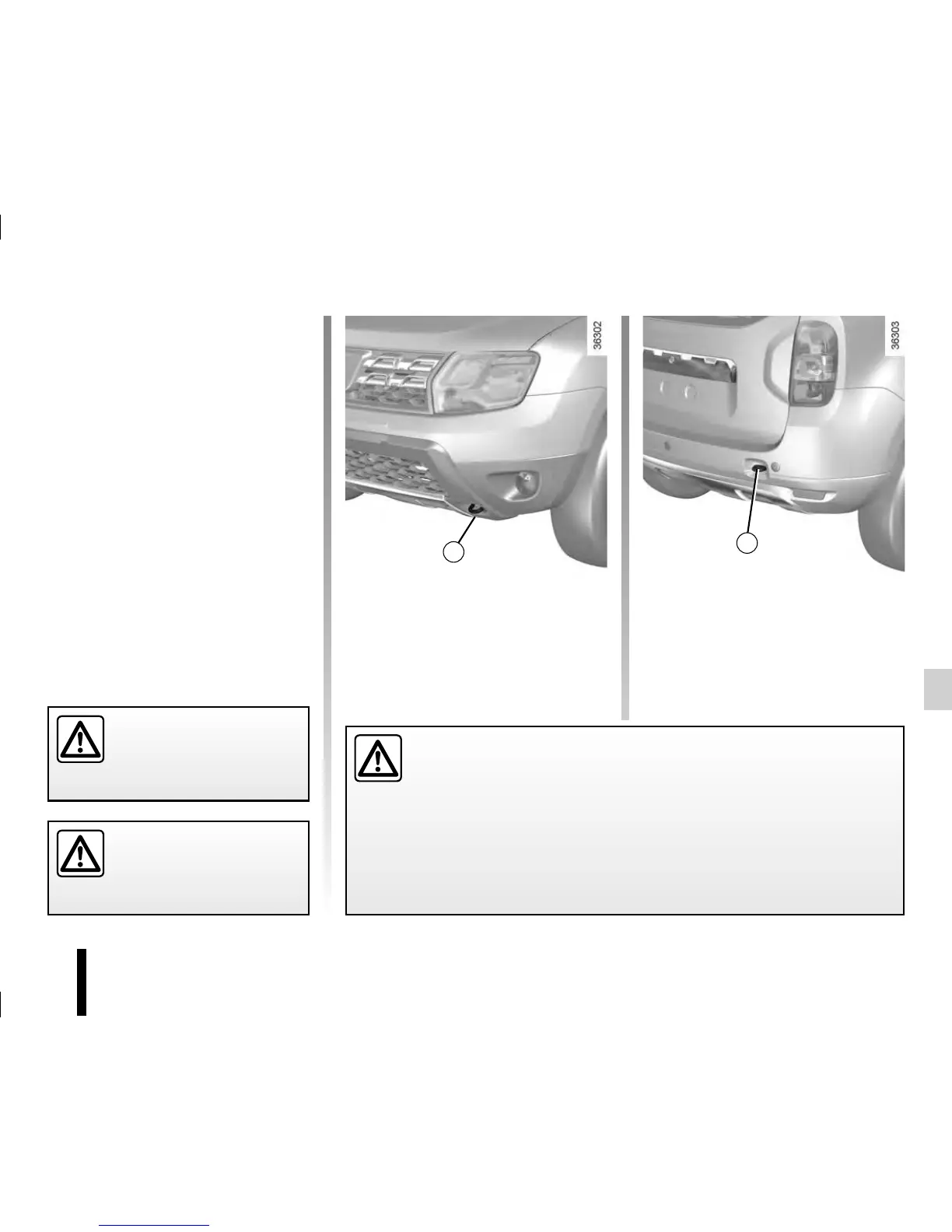 36302

36303