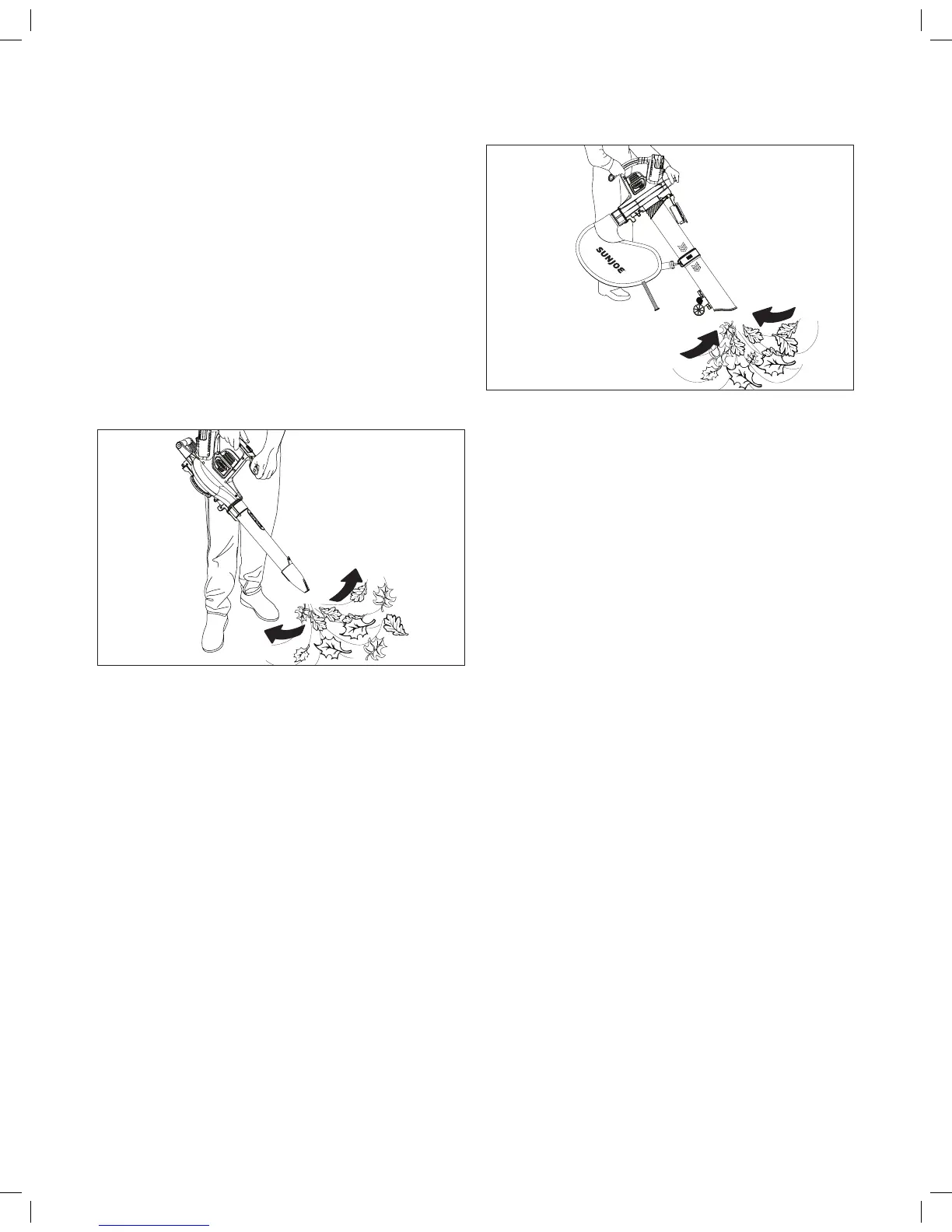 SUNJOE