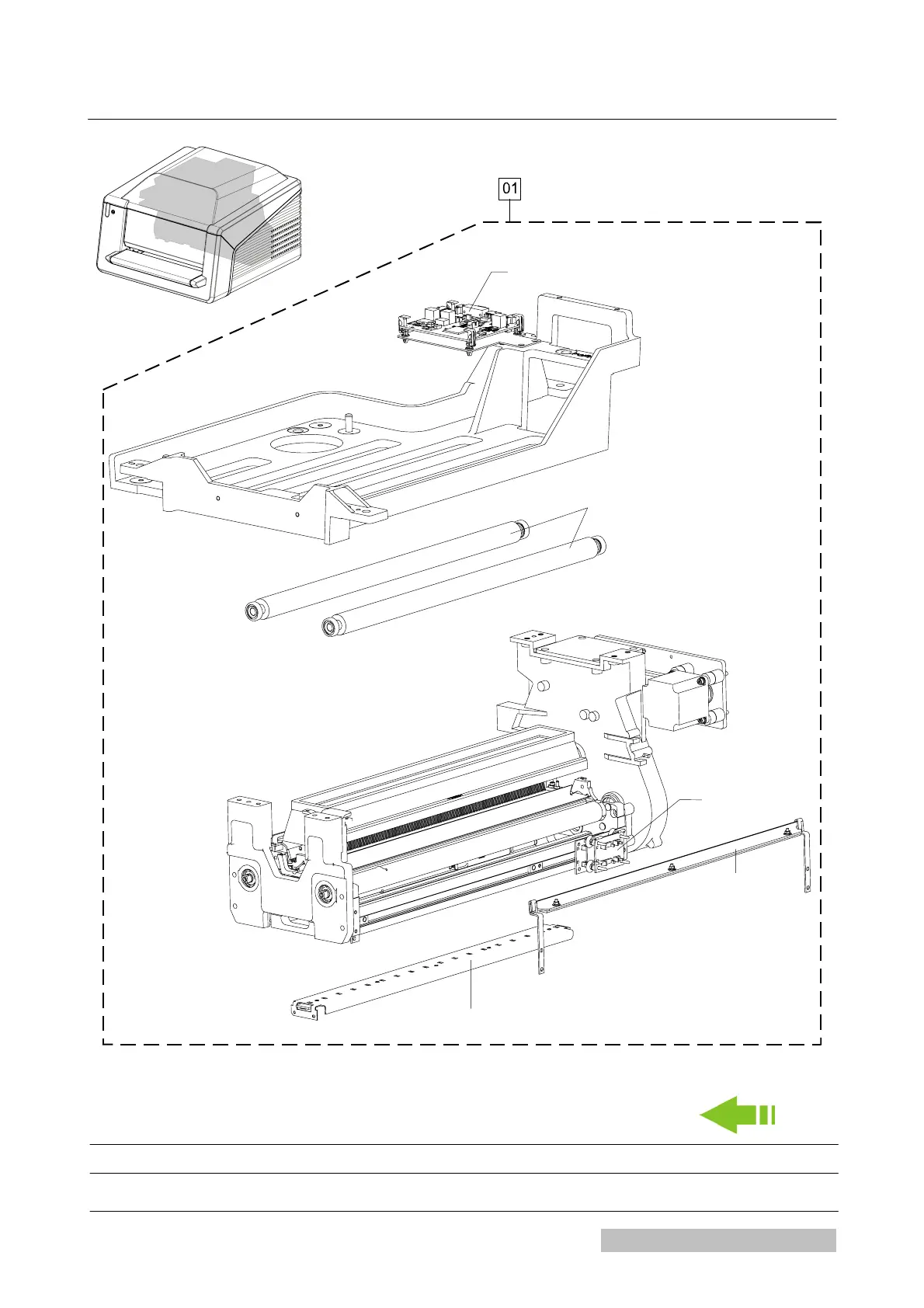 01