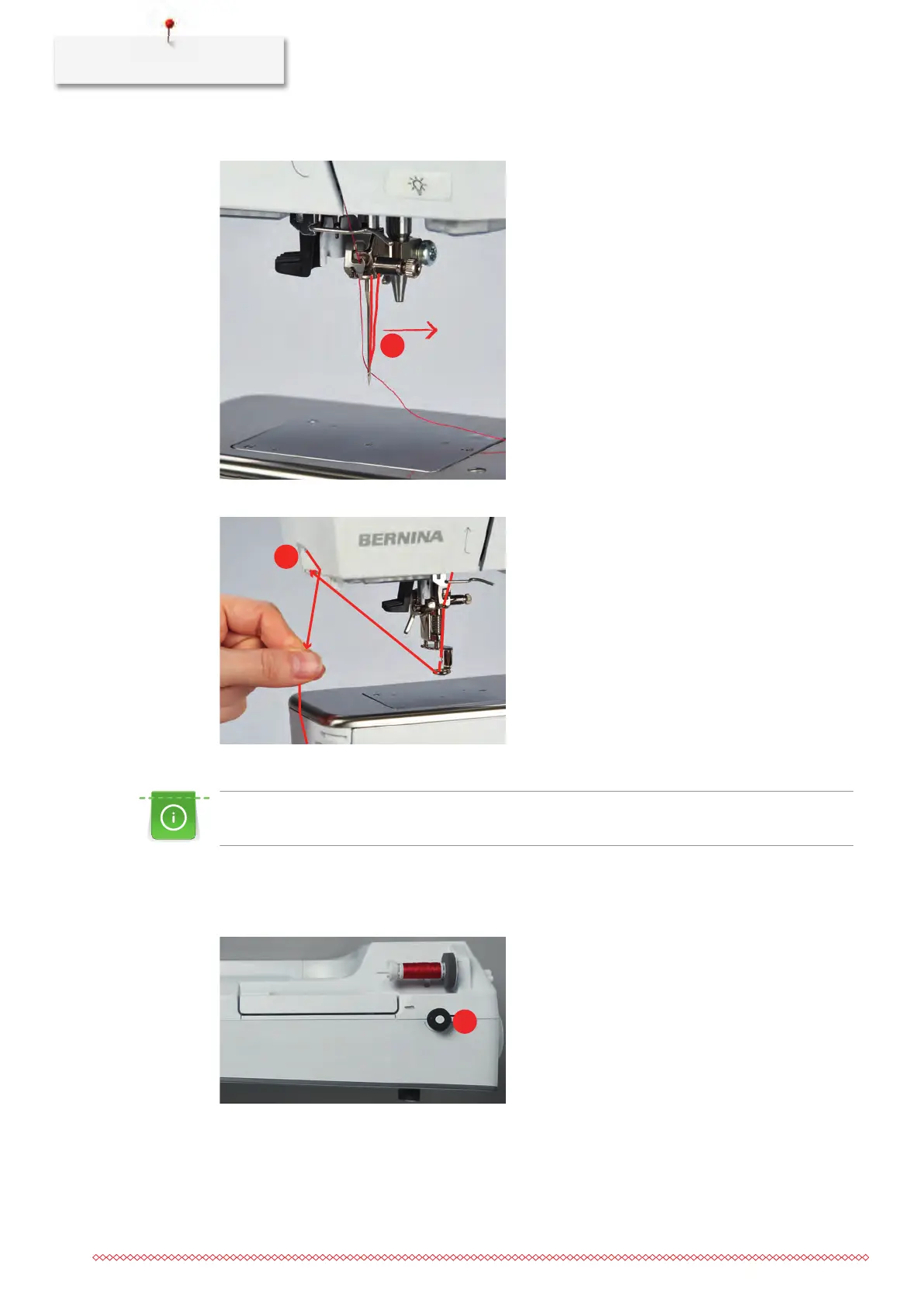 BERNINA