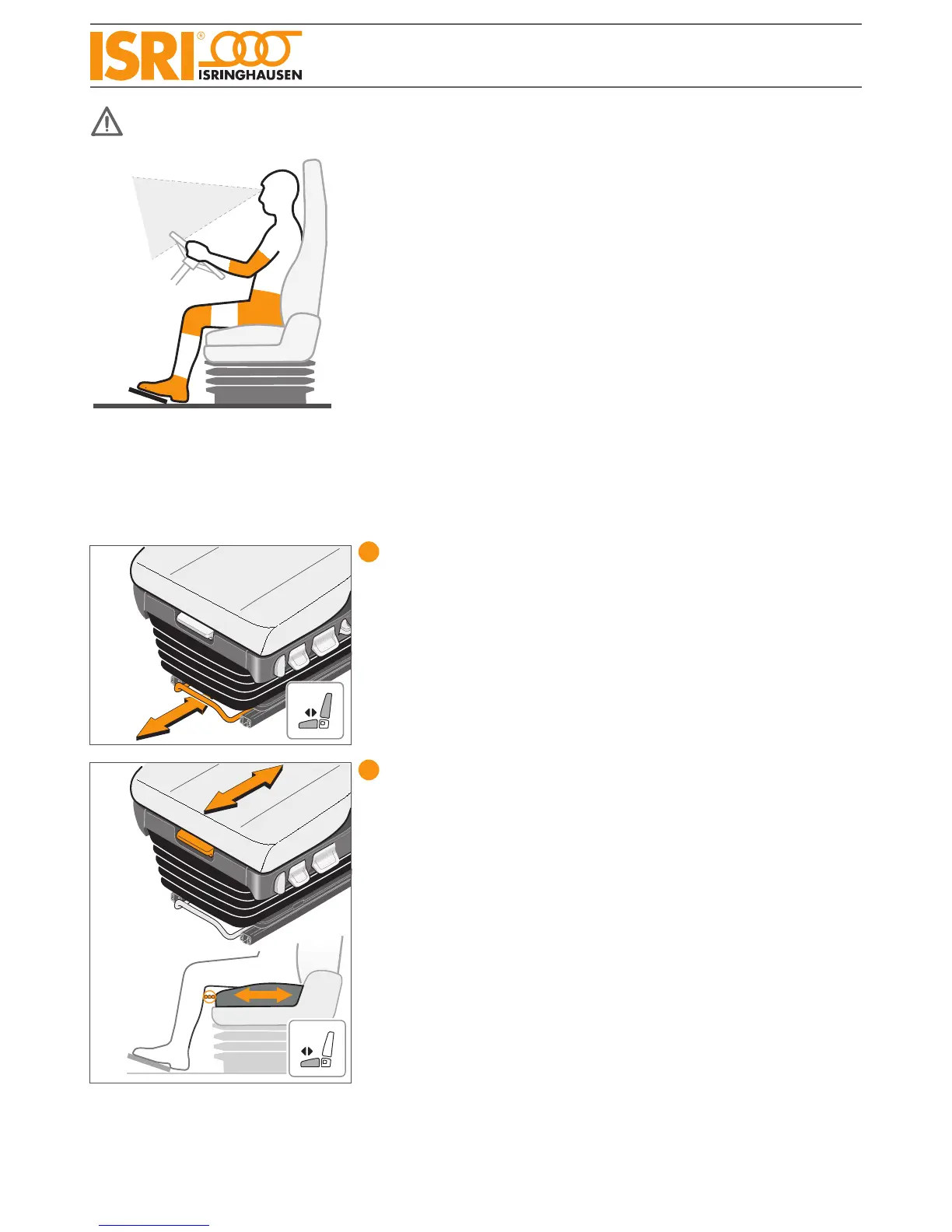 ISRI®
ISRINGHAUSEN