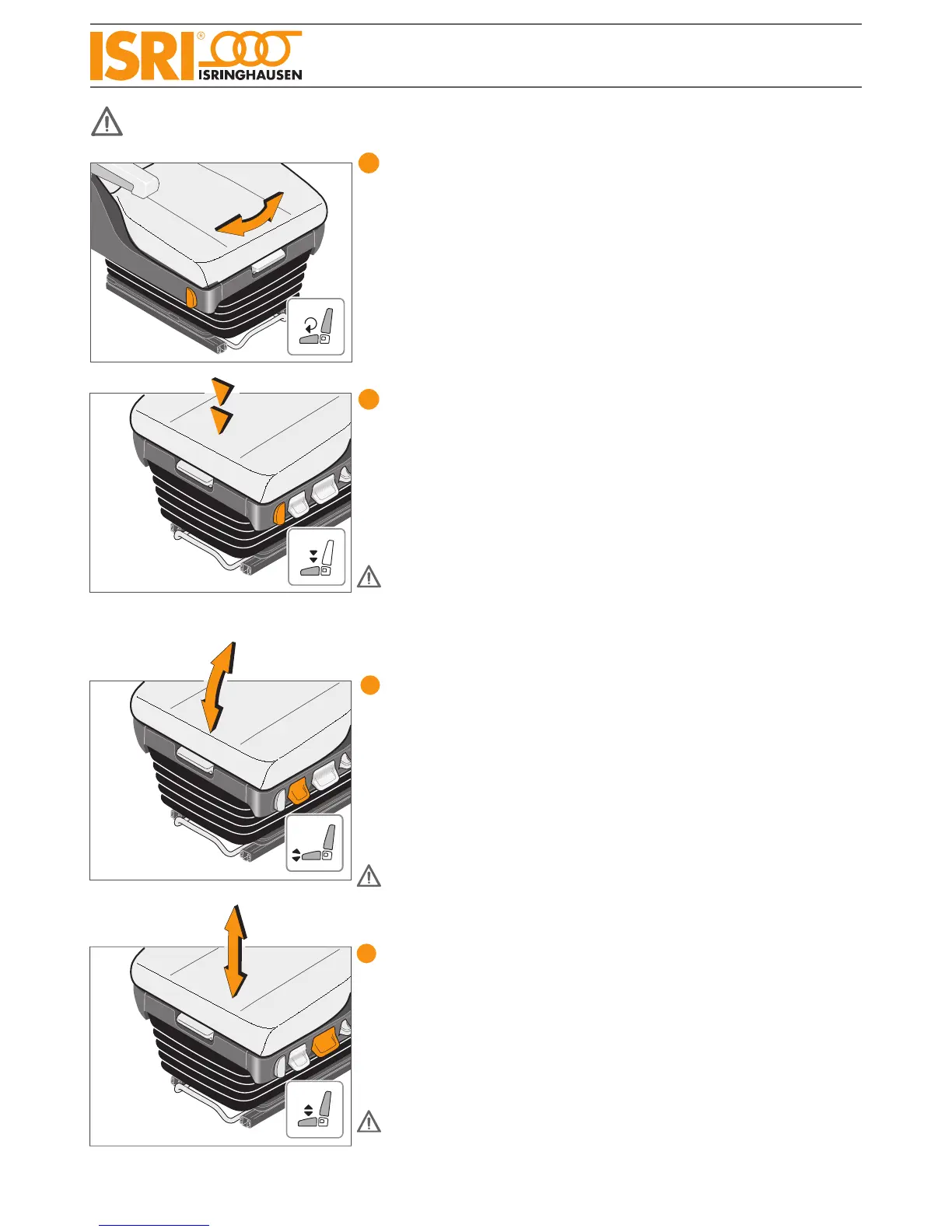 ISRI®
ISRINGHAUSEN