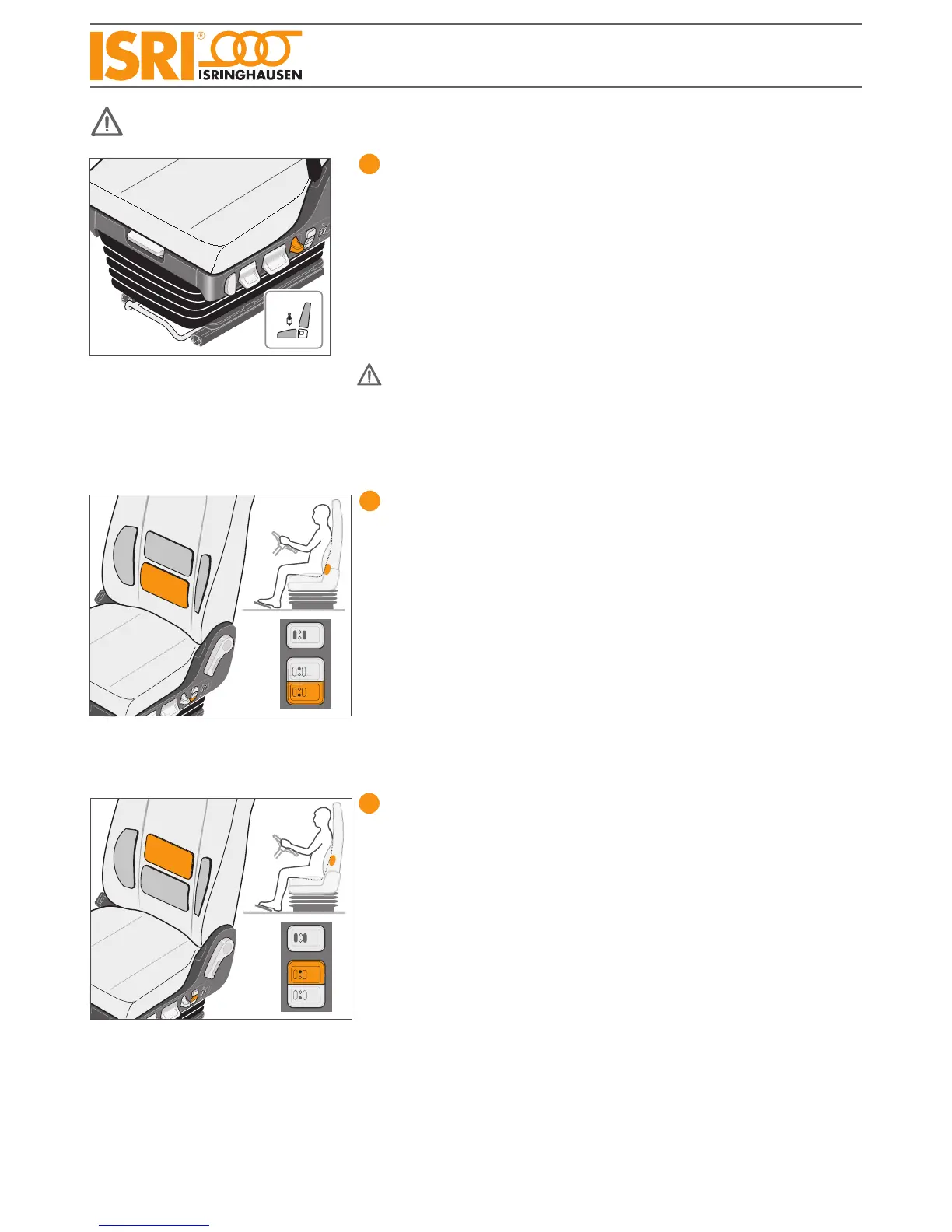 ISRI®

ISRINGHAUSEN