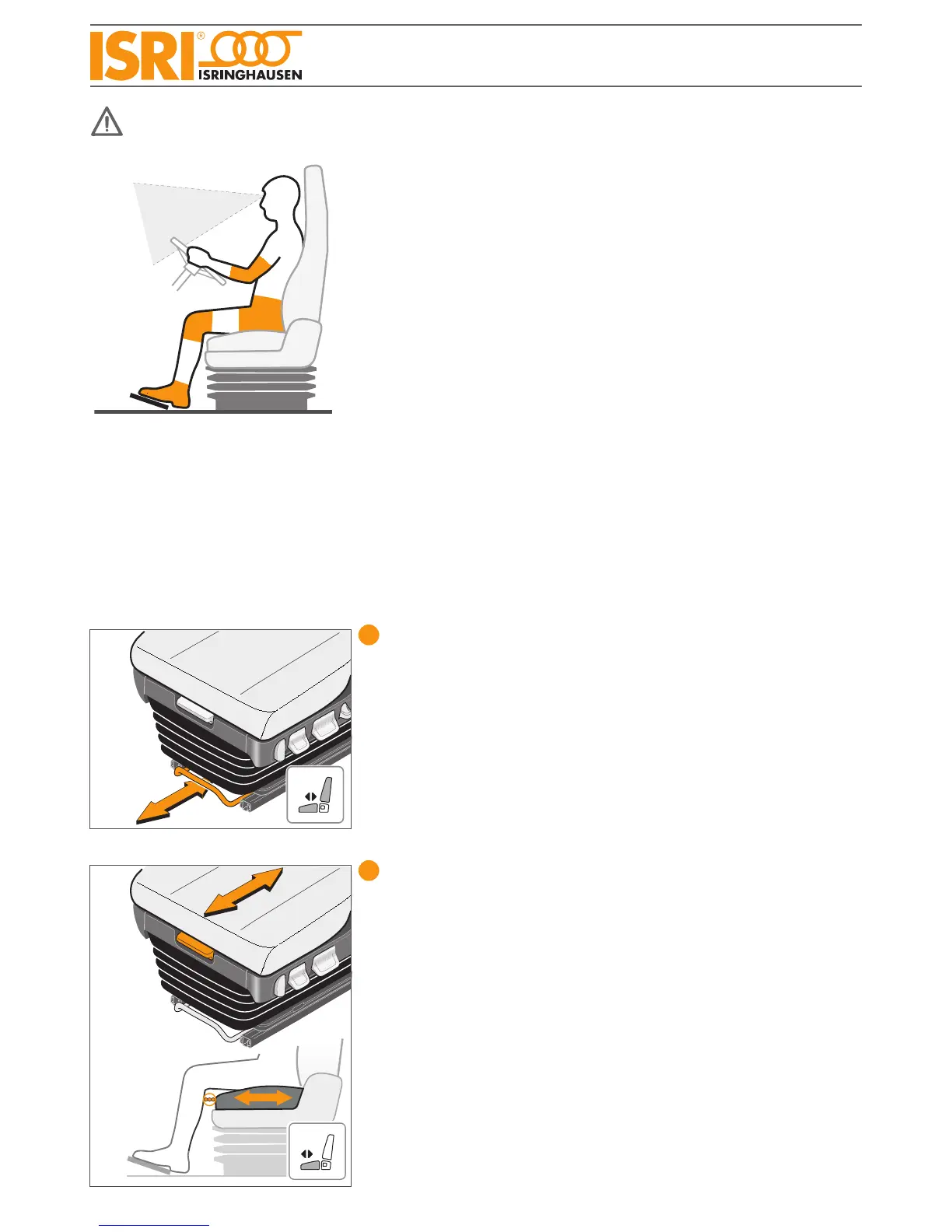 ISRI®
ISRINGHAUSEN