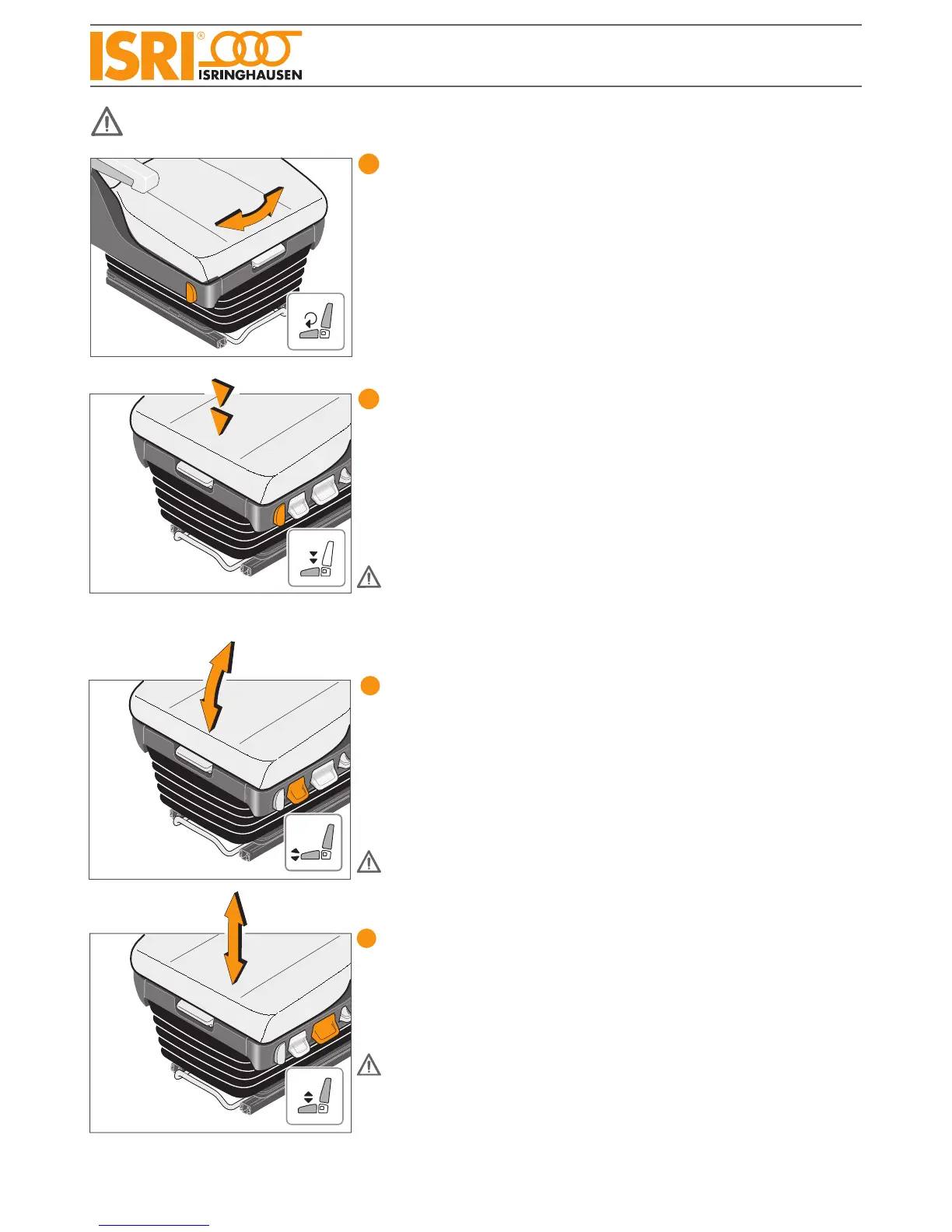 ISRI®
ISRINGHAUSEN