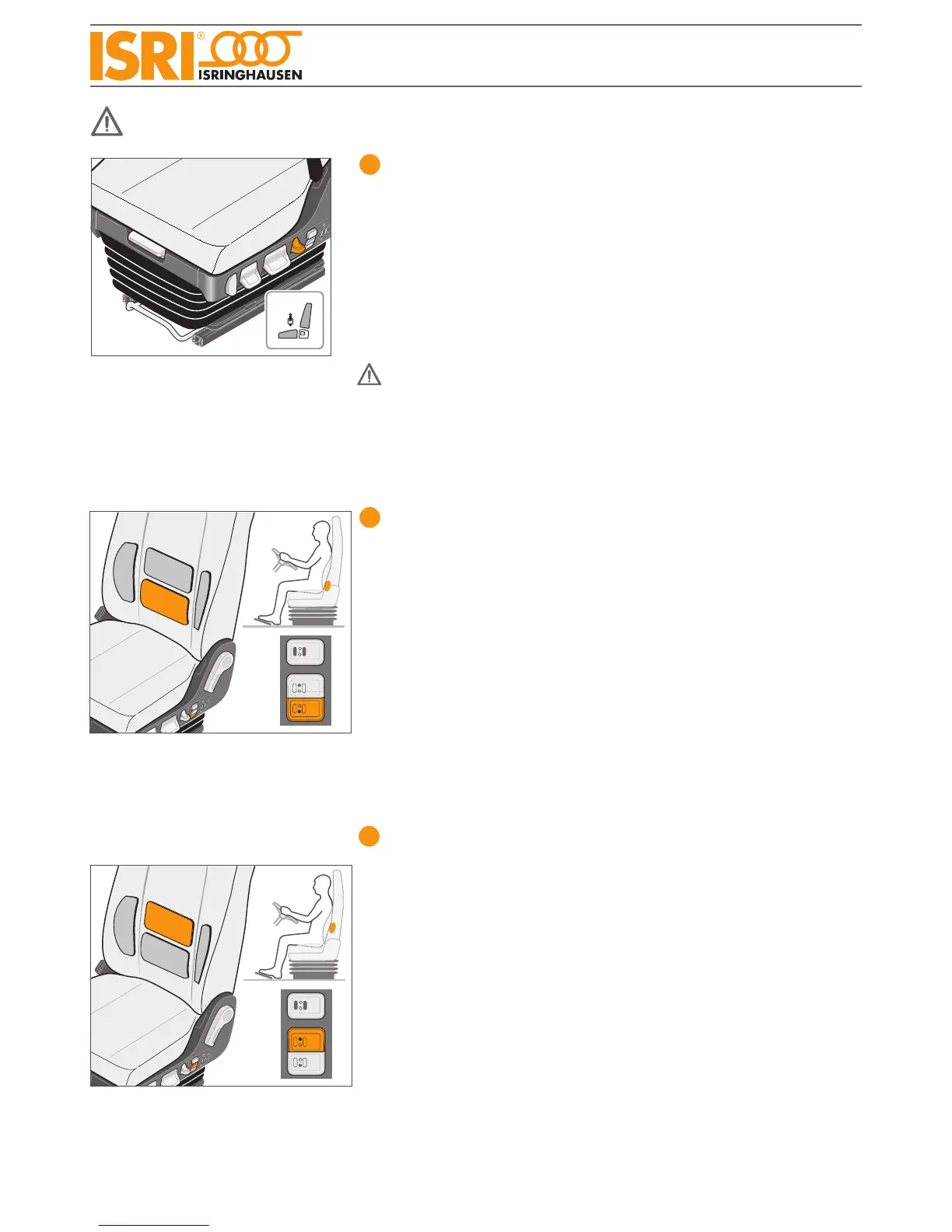 ISRI®
ISRINGHAUSEN