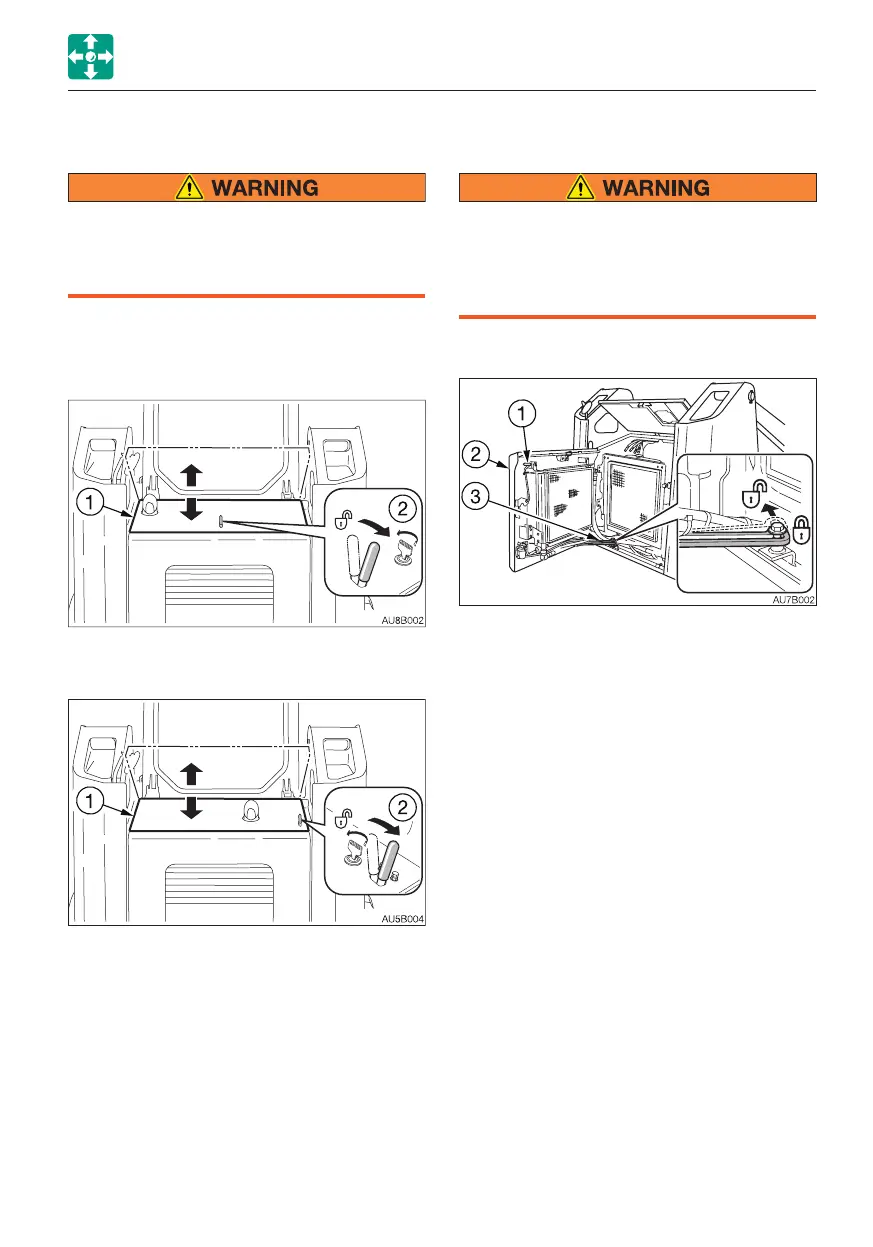 WARNING

1

2

AU8B002

1

2

AU5B004

WARNING

1

2

3

AU7B002