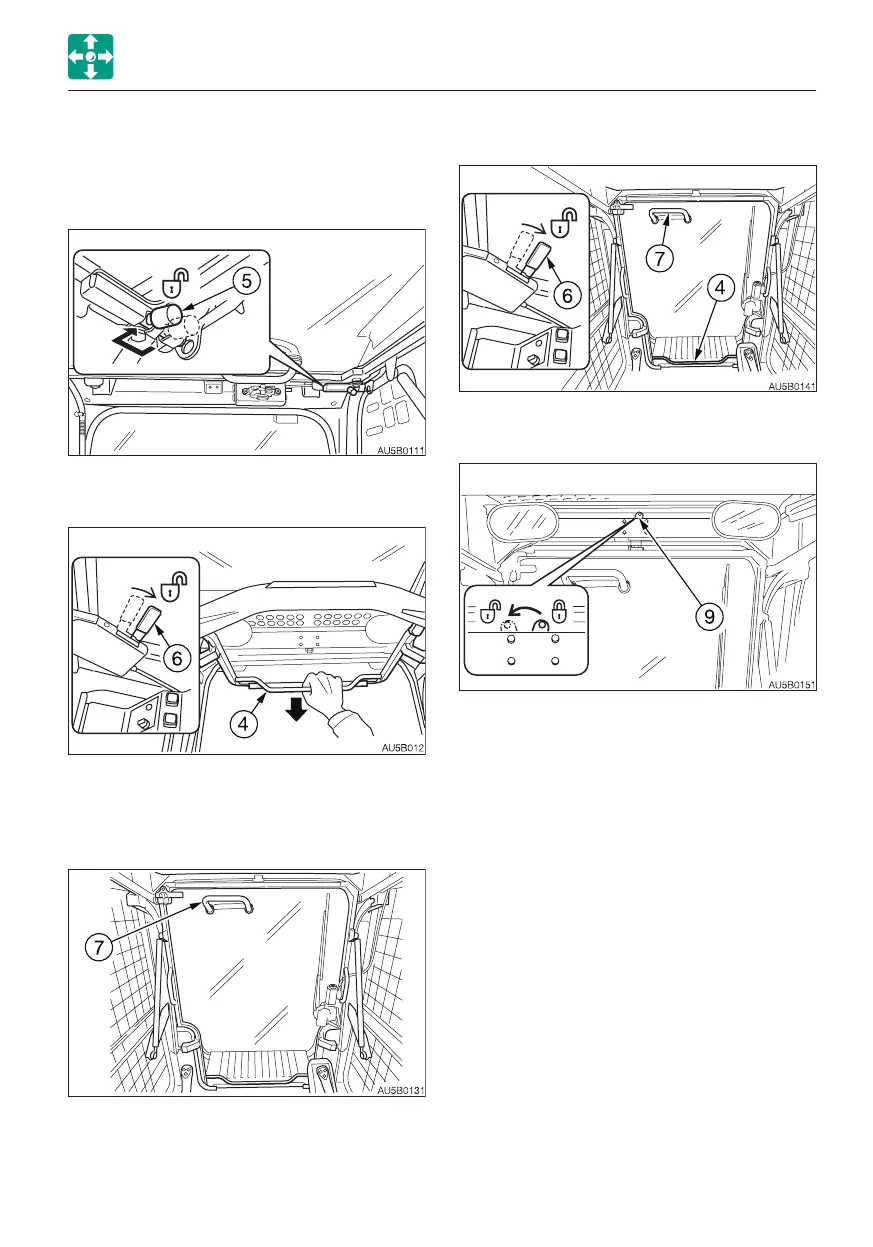 5

AU5B0111

6

4

AU5B012

7

AU5B0131

6

7

4

AU5B0141

9

AU5B0151