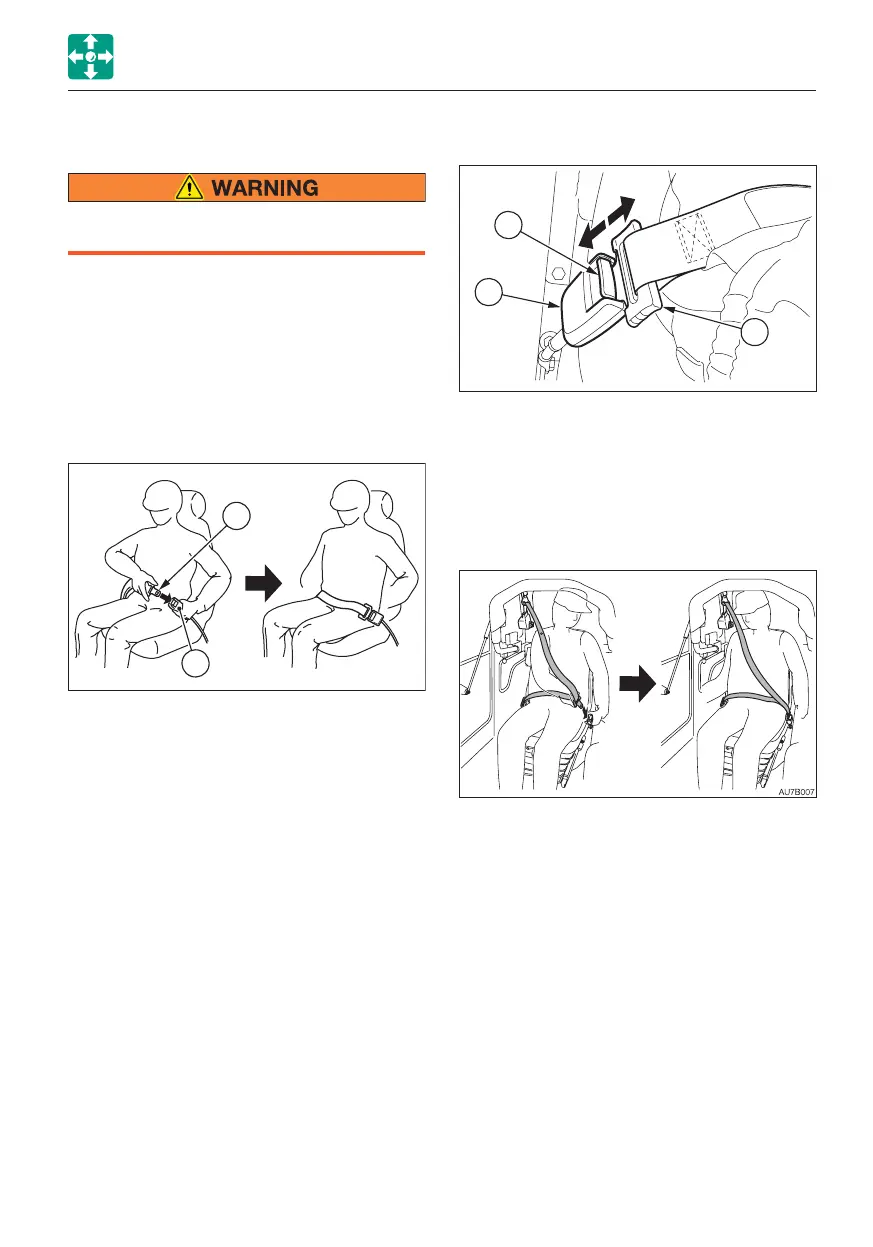 WARNING

AU7B007