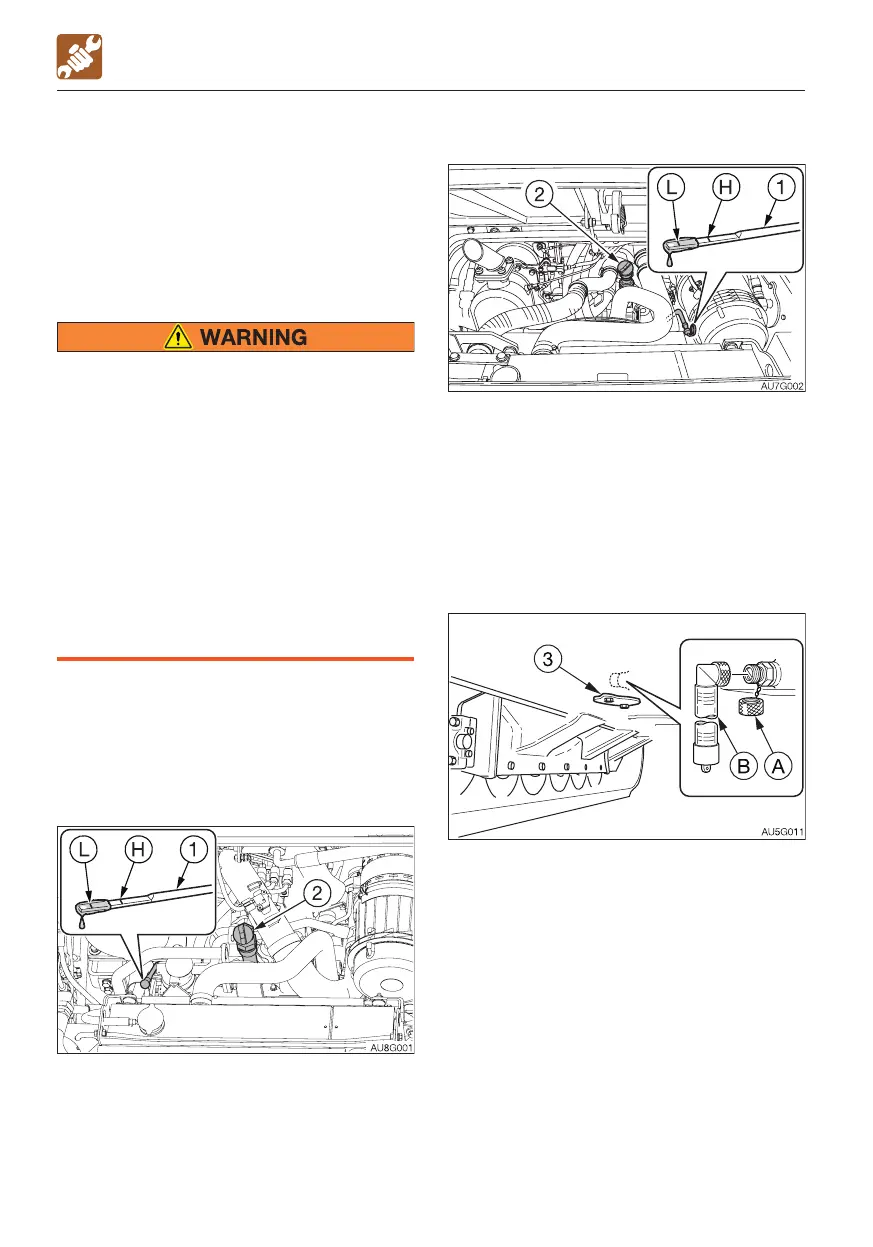 WARNING

L H 1

2

AU8G001

2 L H 1

AU7G002

3

B A

AU5G011