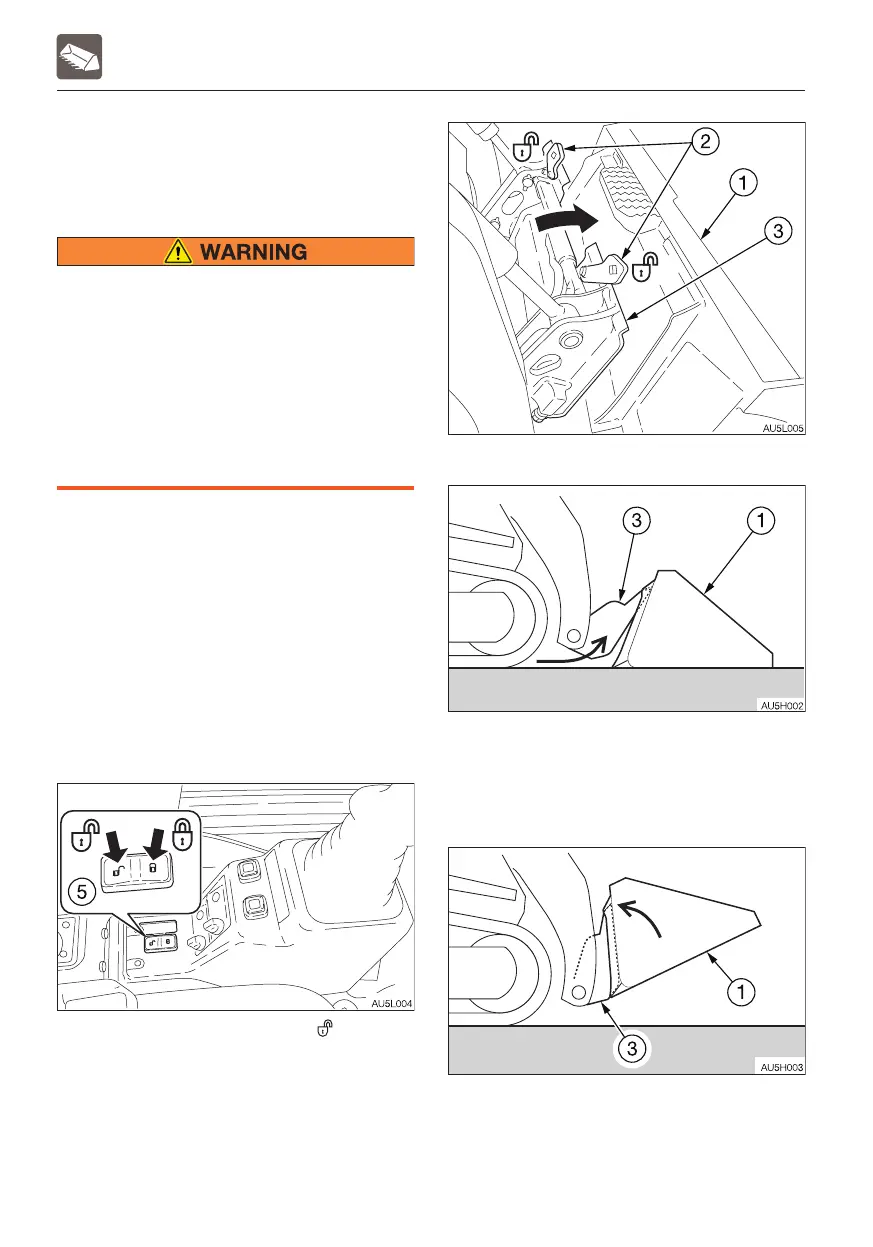 WARNING

2

1

3

AU5L005

3

1

AU5H002

5

AU5L004

1

3

AU5H003