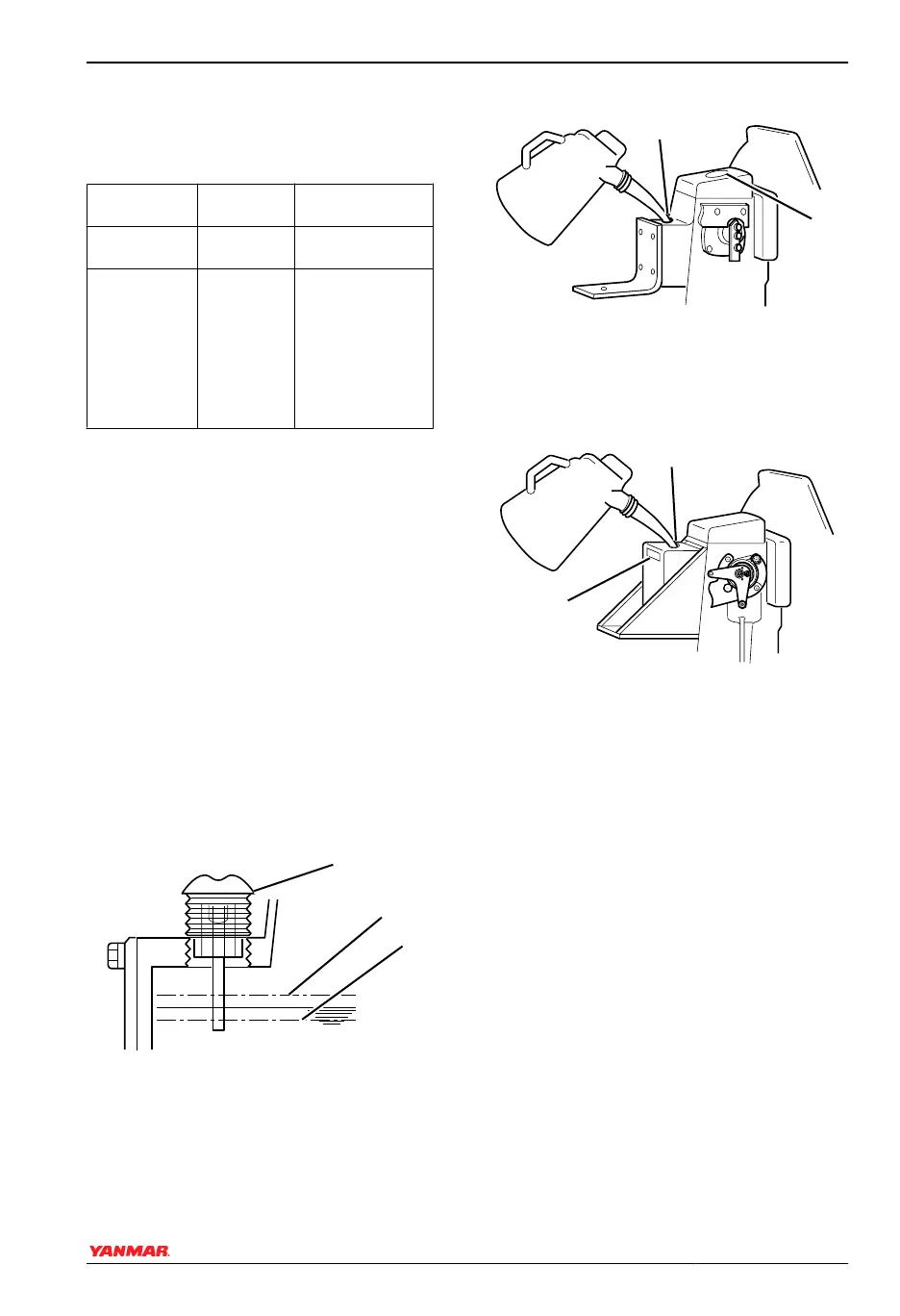 YANMAR.