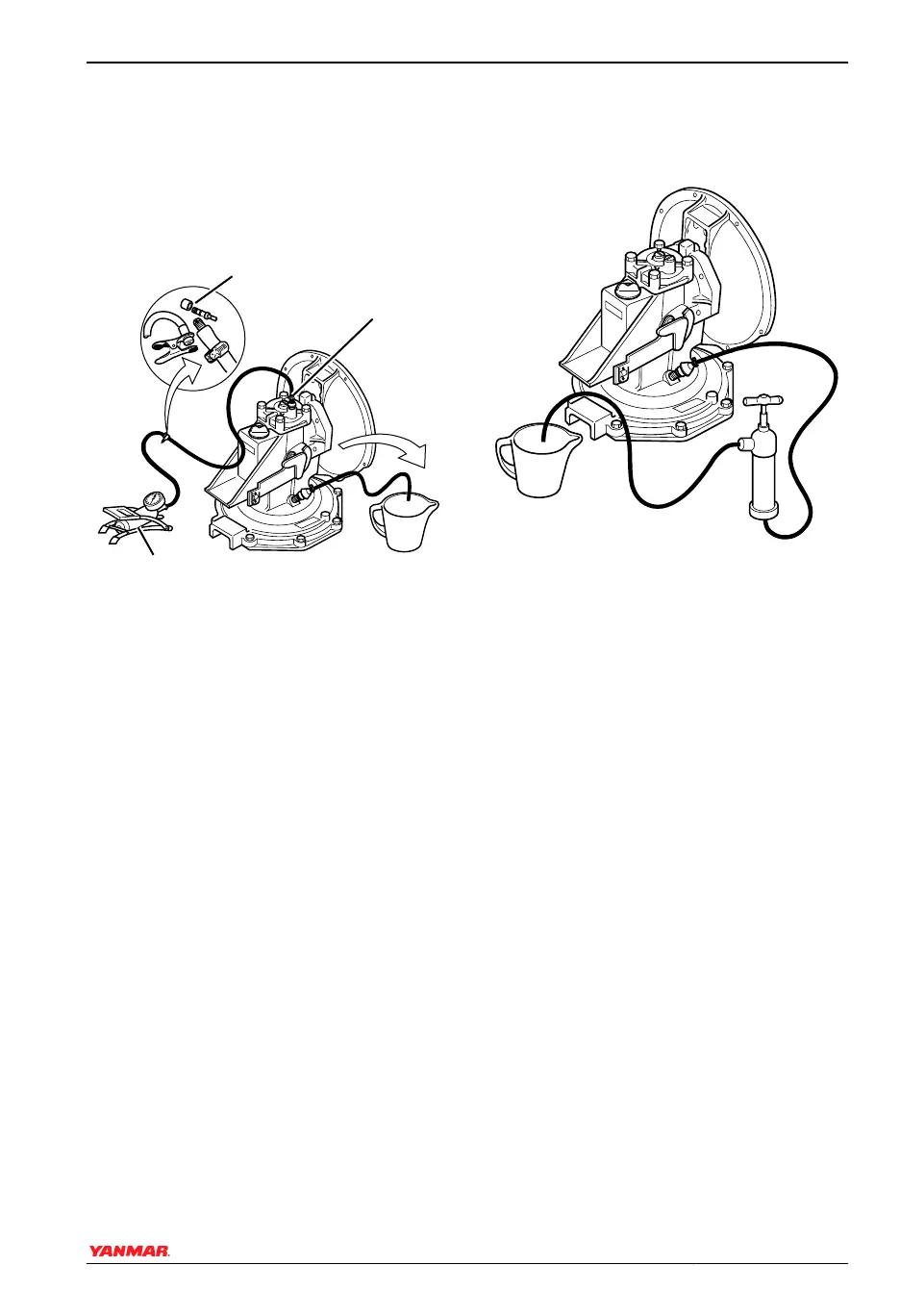 YANMAR.