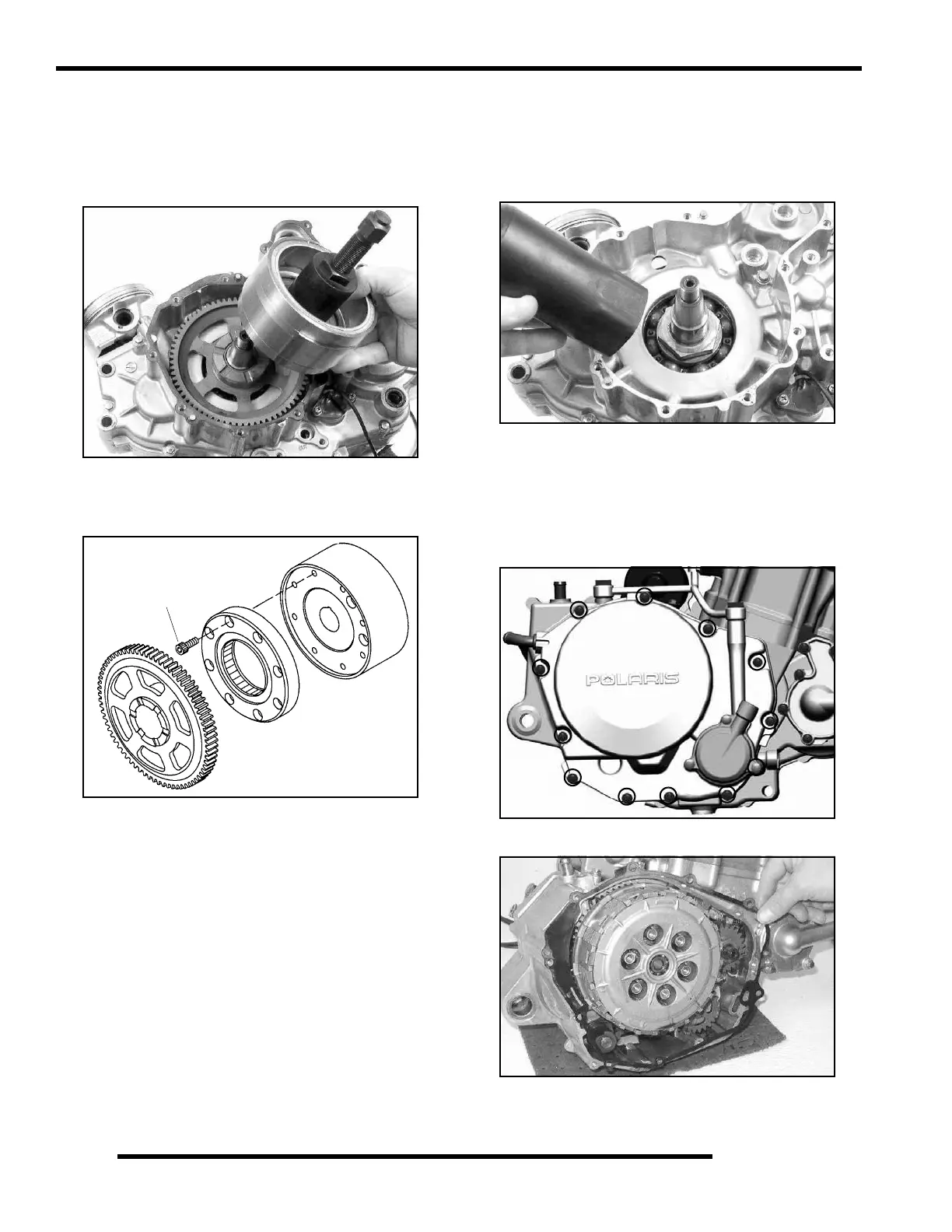 POLARIS