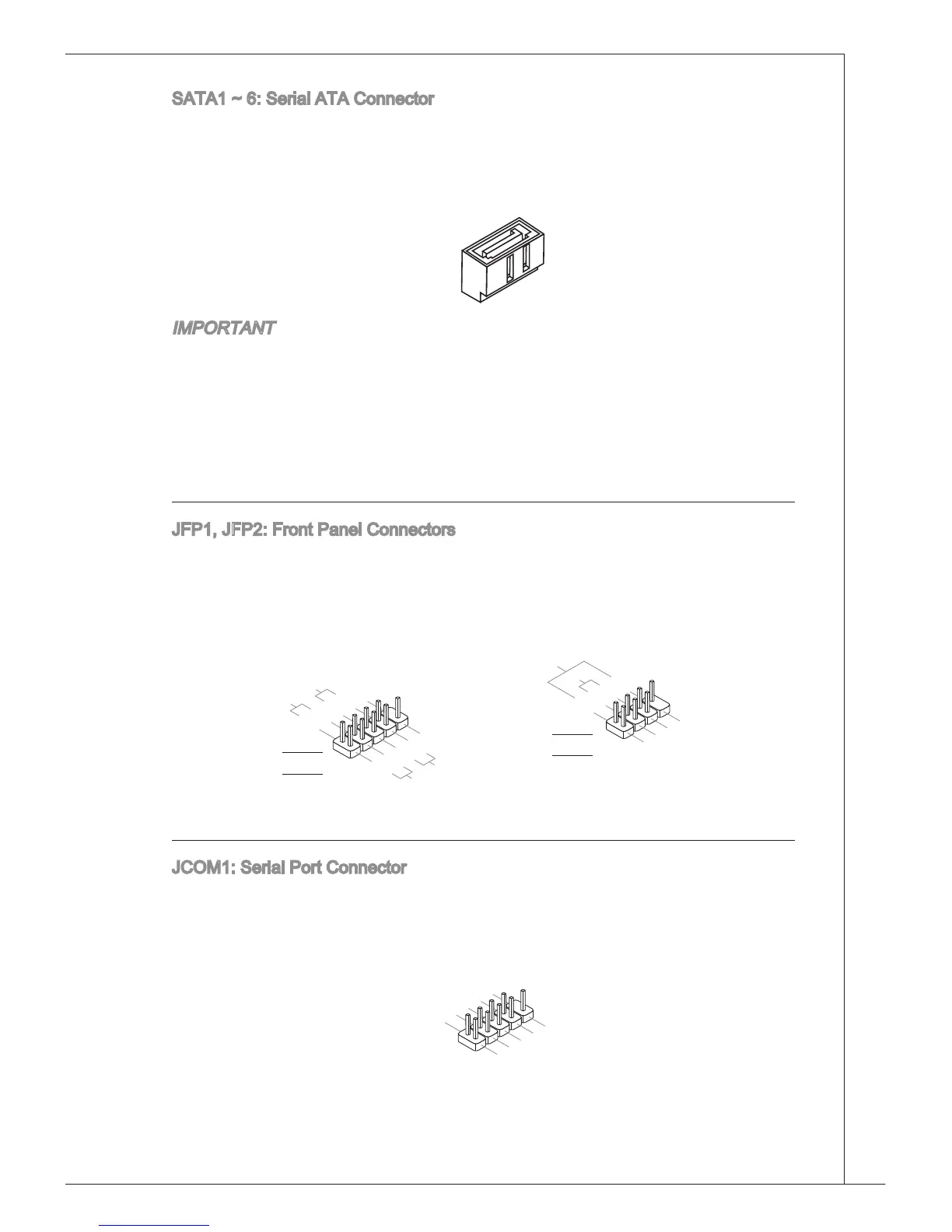 SATA1 ~ 6: Serial ATA Connector

IMPORTANT

JFP1, JFP2: Front Panel Connectors

JCOM1: Serial Port Connector