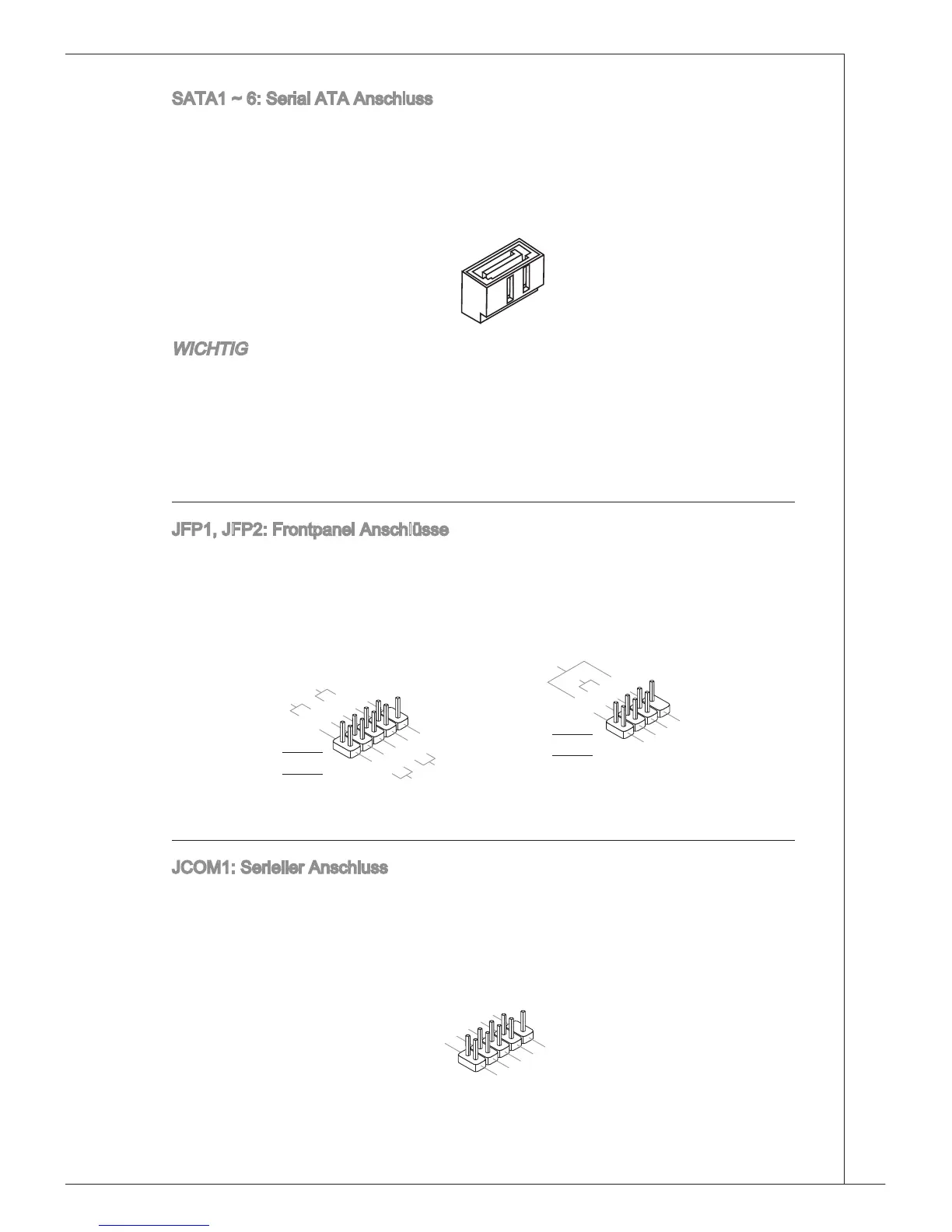 SATA1 ~ 6: Serial ATA Anschluss

WICHTIG

JFP1, JFP2: Frontpanel Anschlüsse

JCOM1: Serieller Anschluss