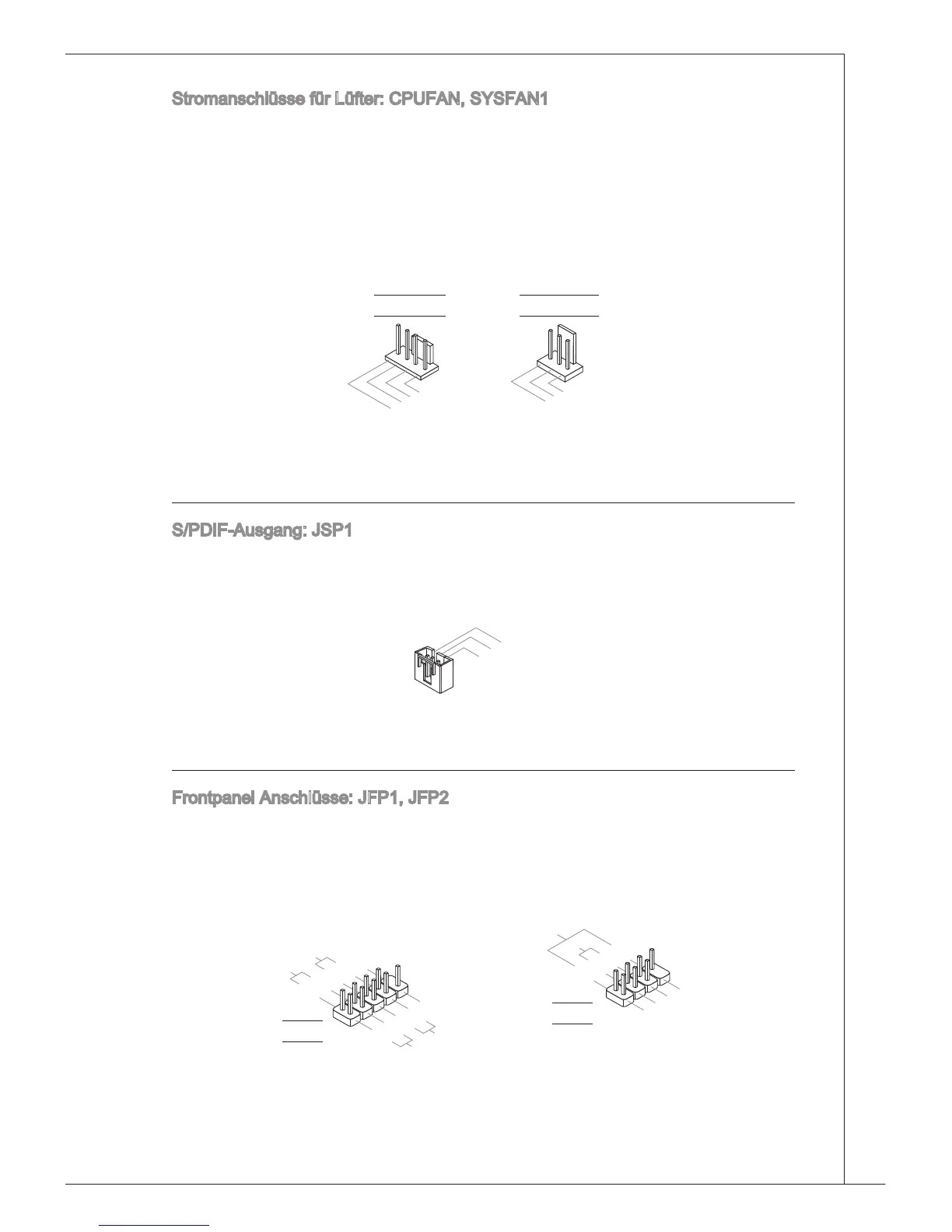 Stromanschlüsse für Lüfter: CPUFAN, SYSFAN1

S/PDIF-Ausgang: JSP1

Frontpanel Anschlüsse: JFP1, JFP2