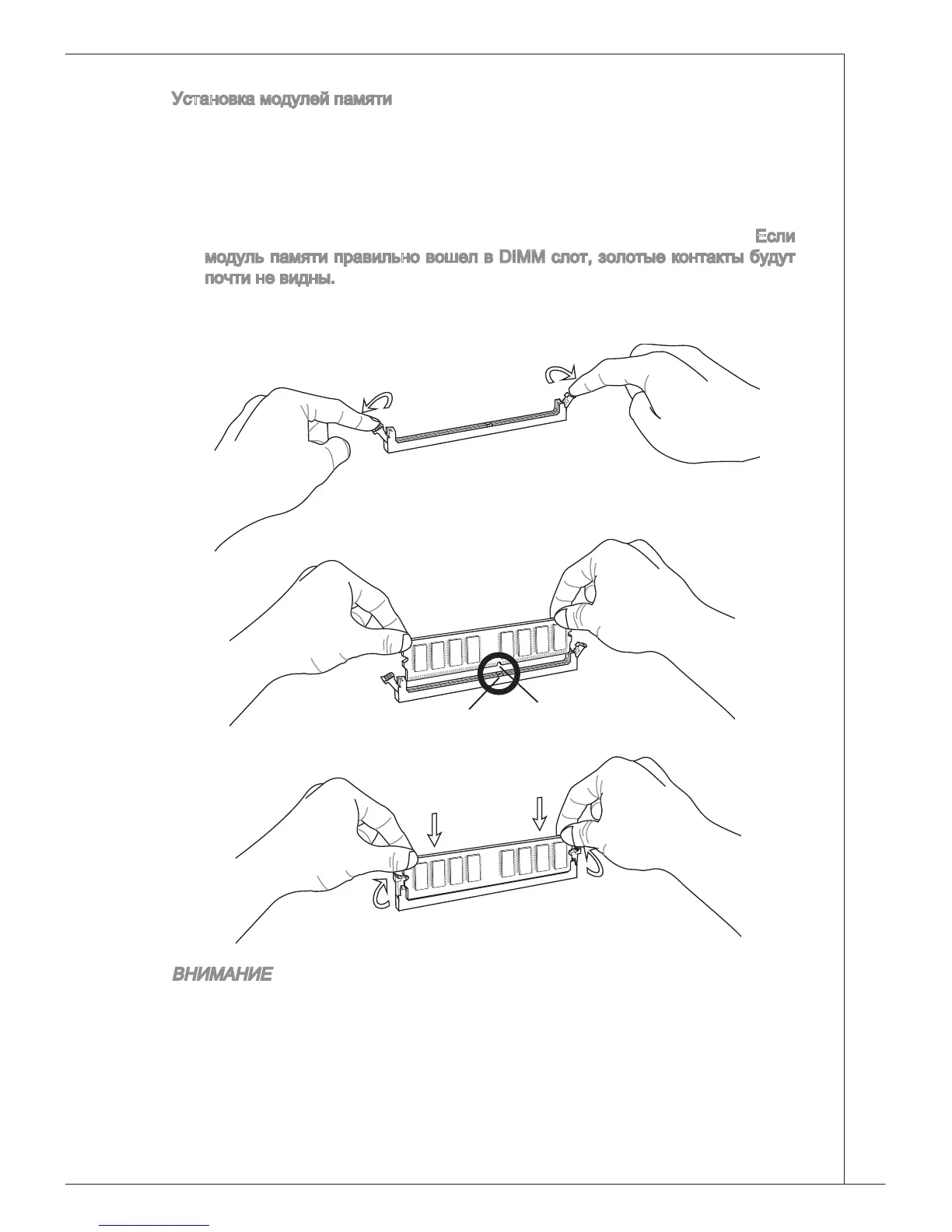 Установка модулей памяти

Если модуль памяти правильно вошел в DIMM слот, золотые контакты будут почти не видны.

ВНИМАНИЕ