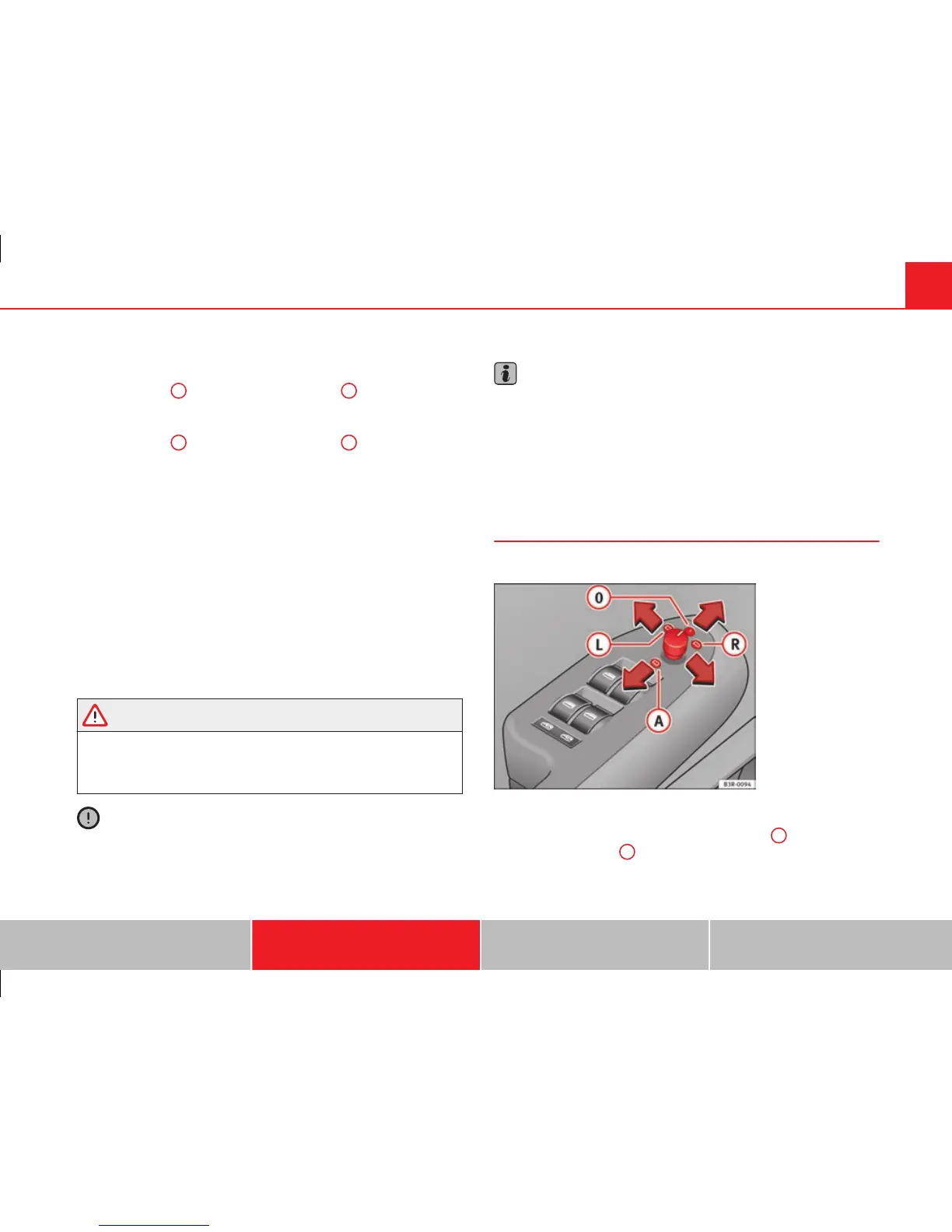 0

L

R

A

B3R-0094