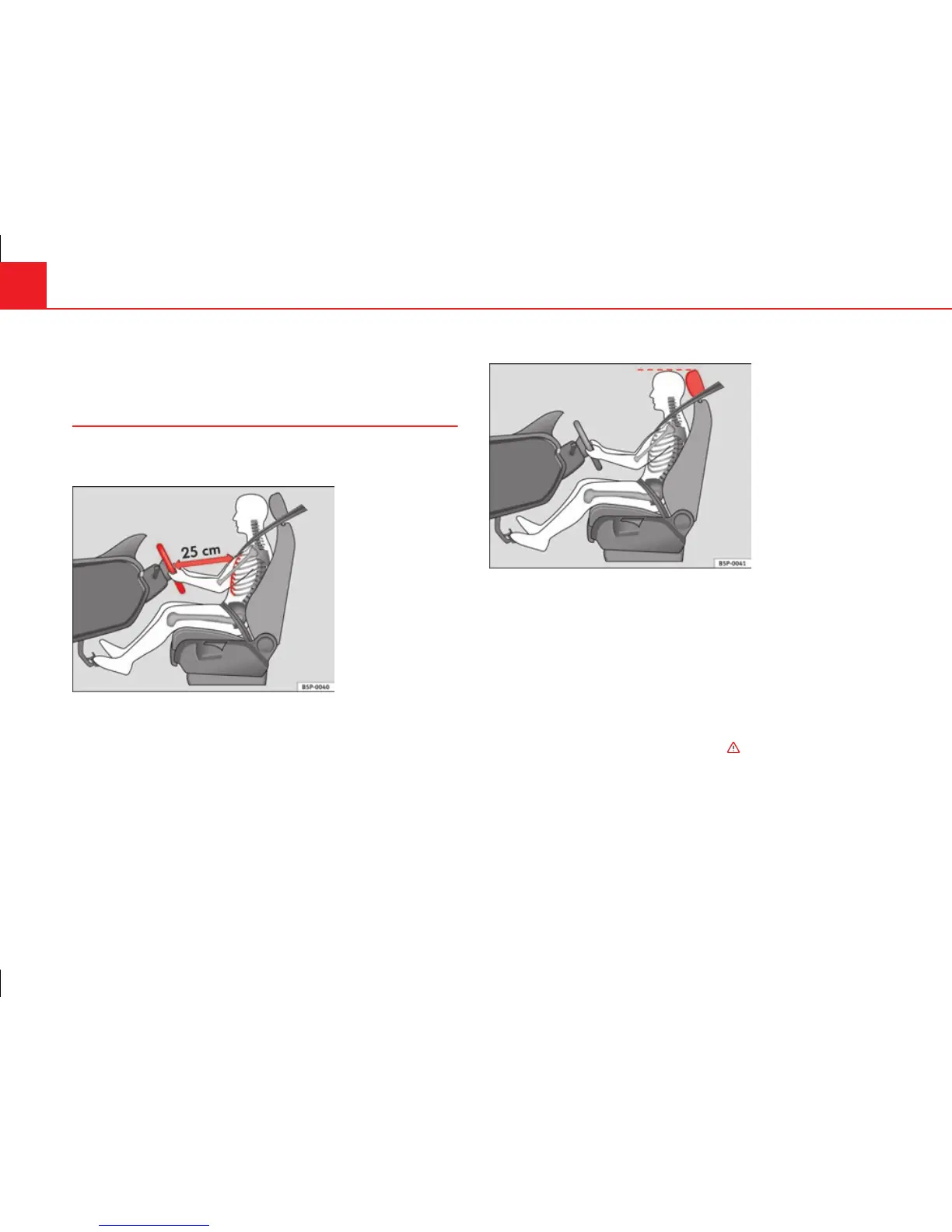 25 cm

B5P-0040

B5P-0041