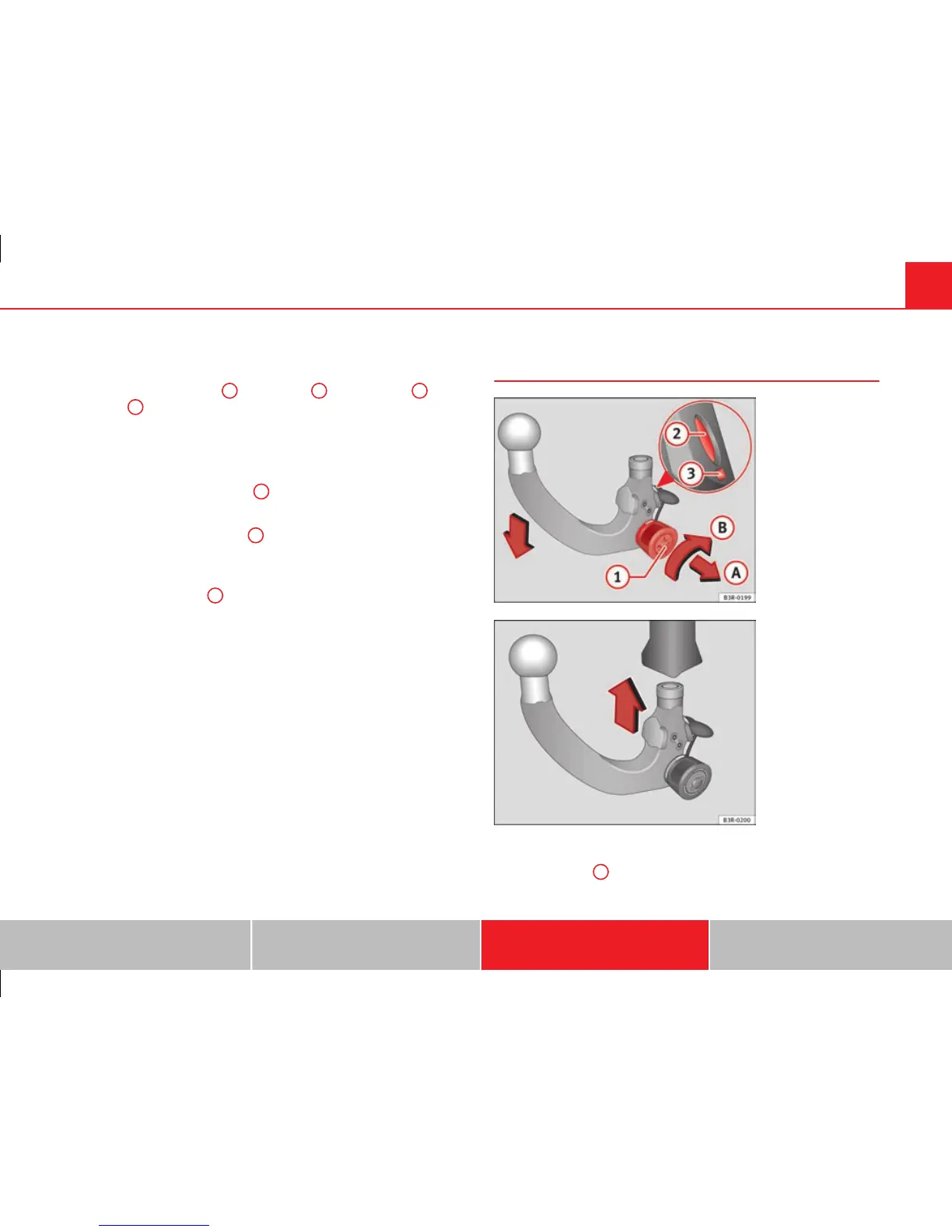 2

3

B

1

A

B3R-0199

B3R-0200