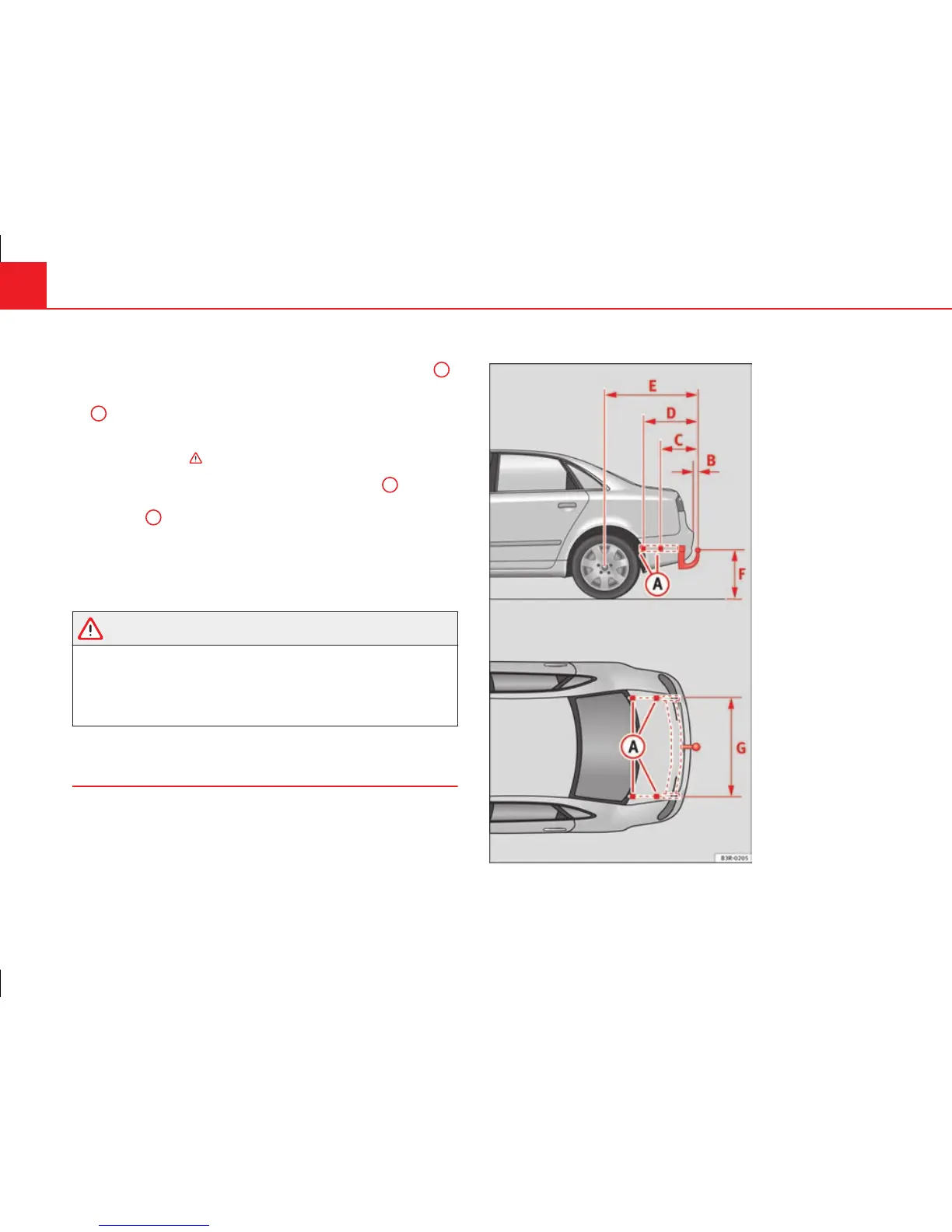 E
D
C
B
A
F
A
G
B3R-0205