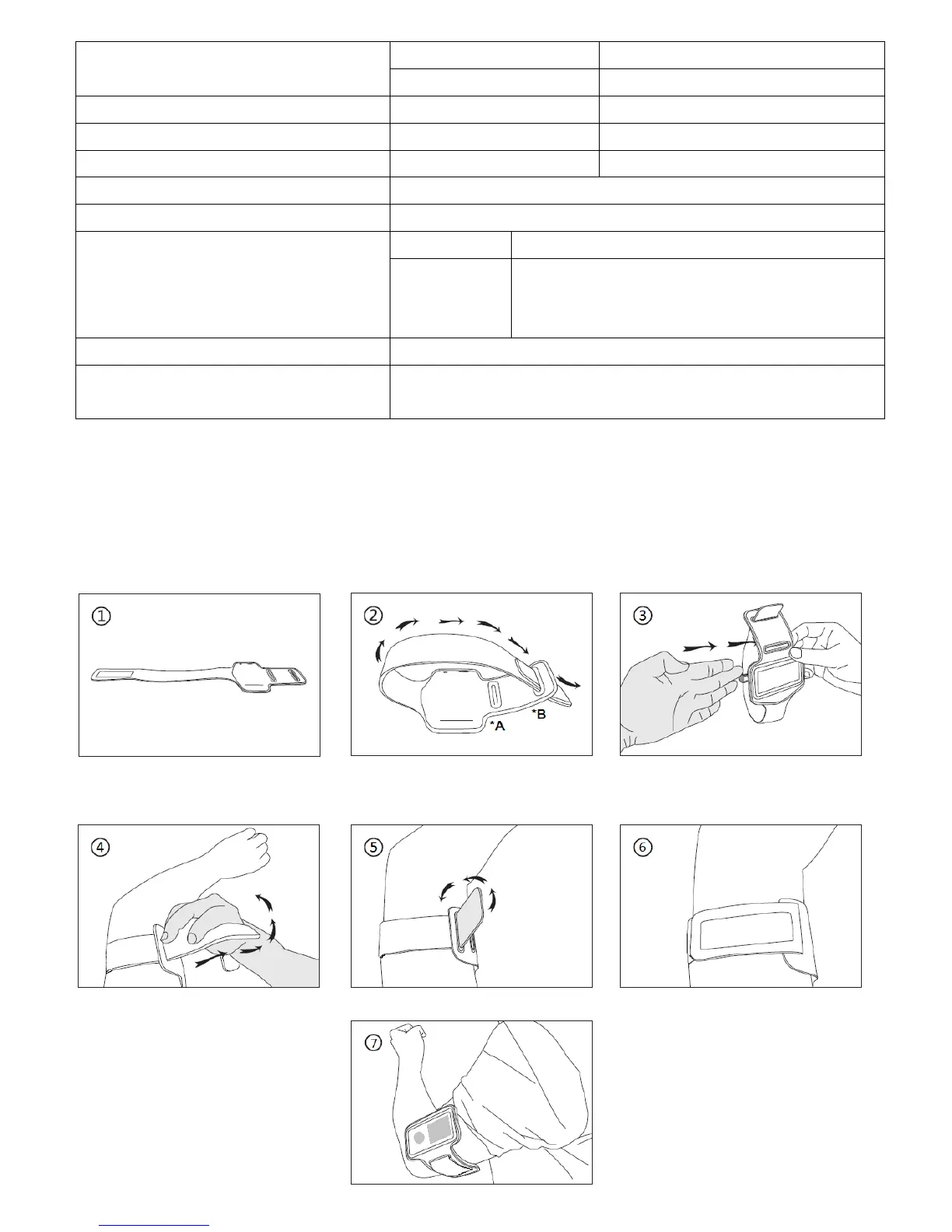 ①

②

*A

*B

③

④

⑤

⑥

⑦