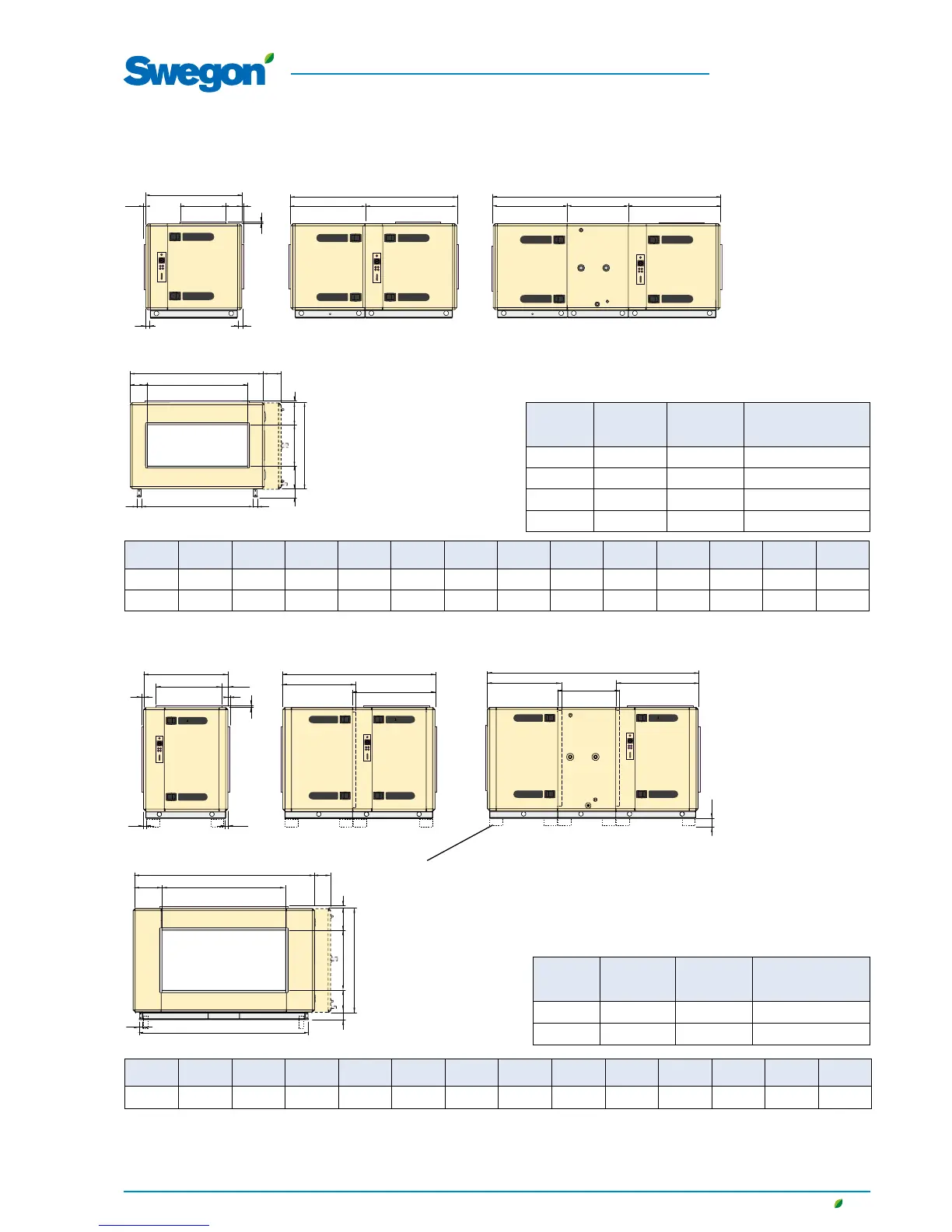 Swegon