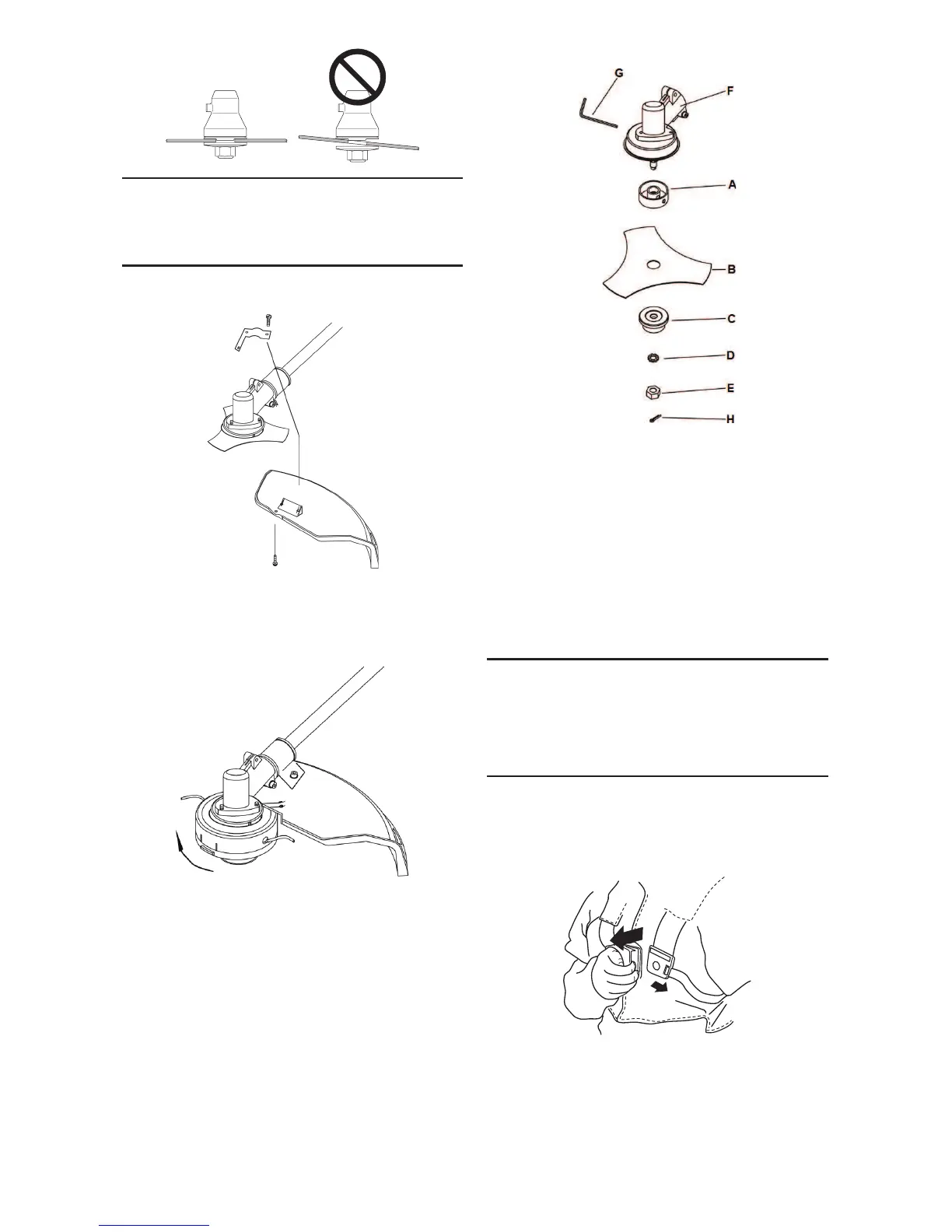 G
F
A
B
C
D
E
H