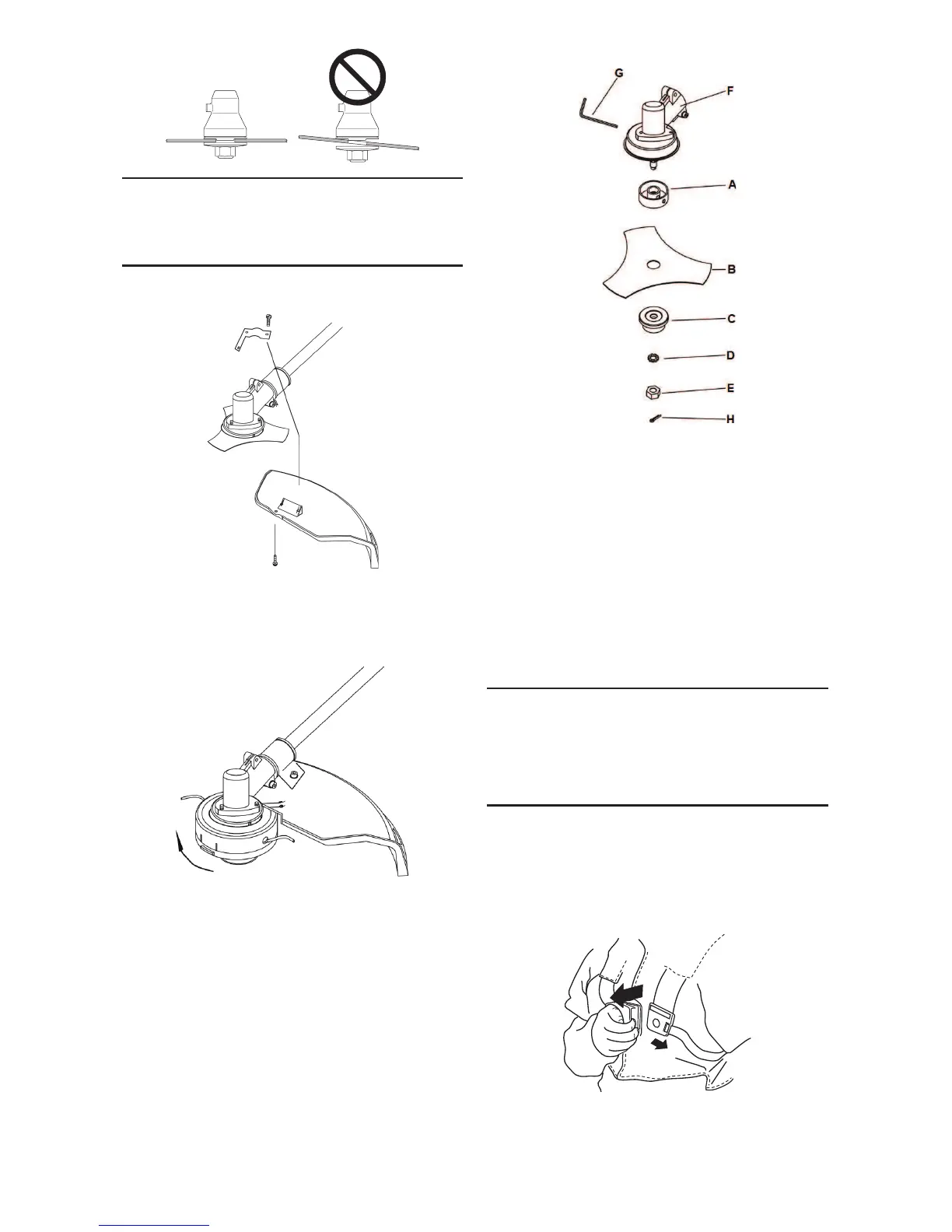 G
F
A
B
C
D
E
H