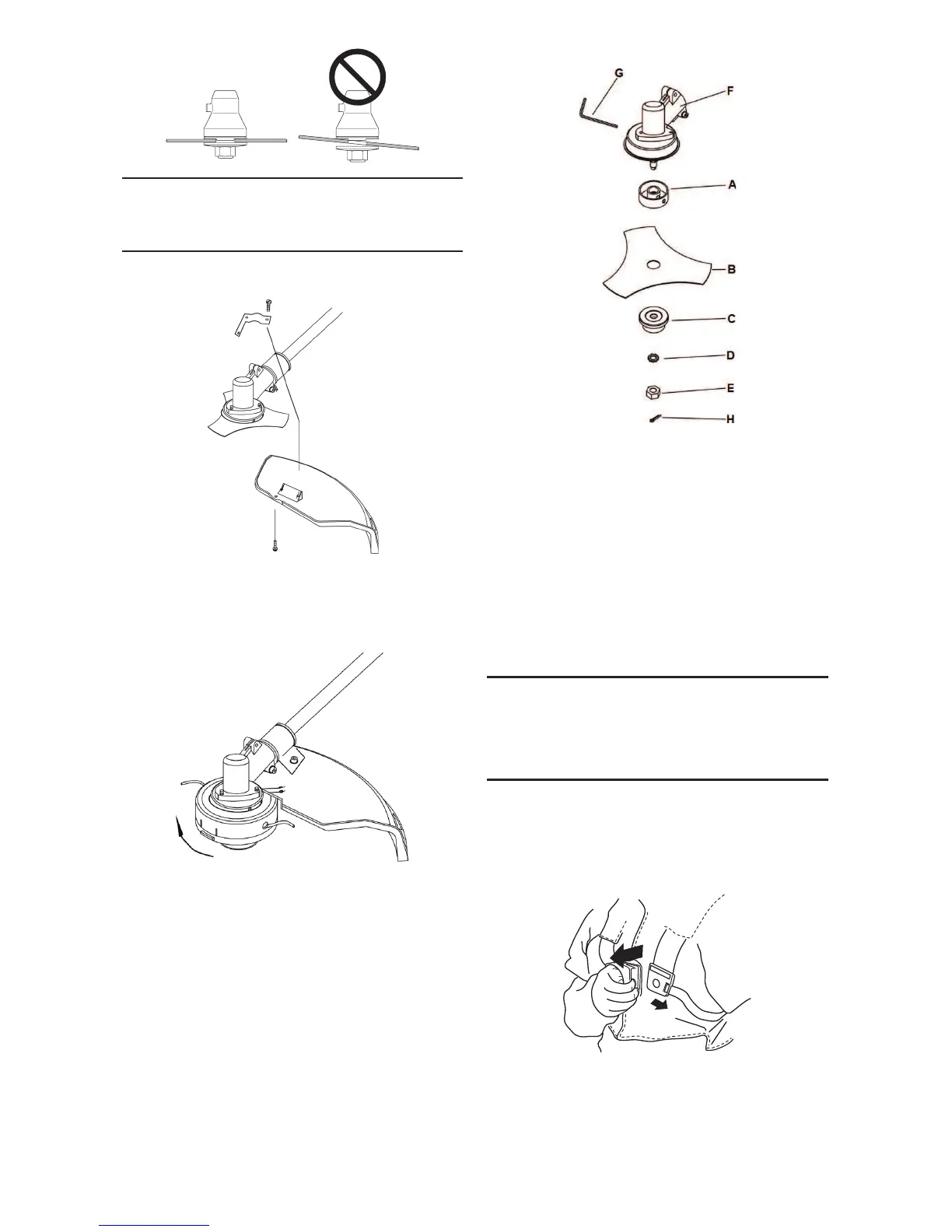 G
F
A
B
C
D
E
H