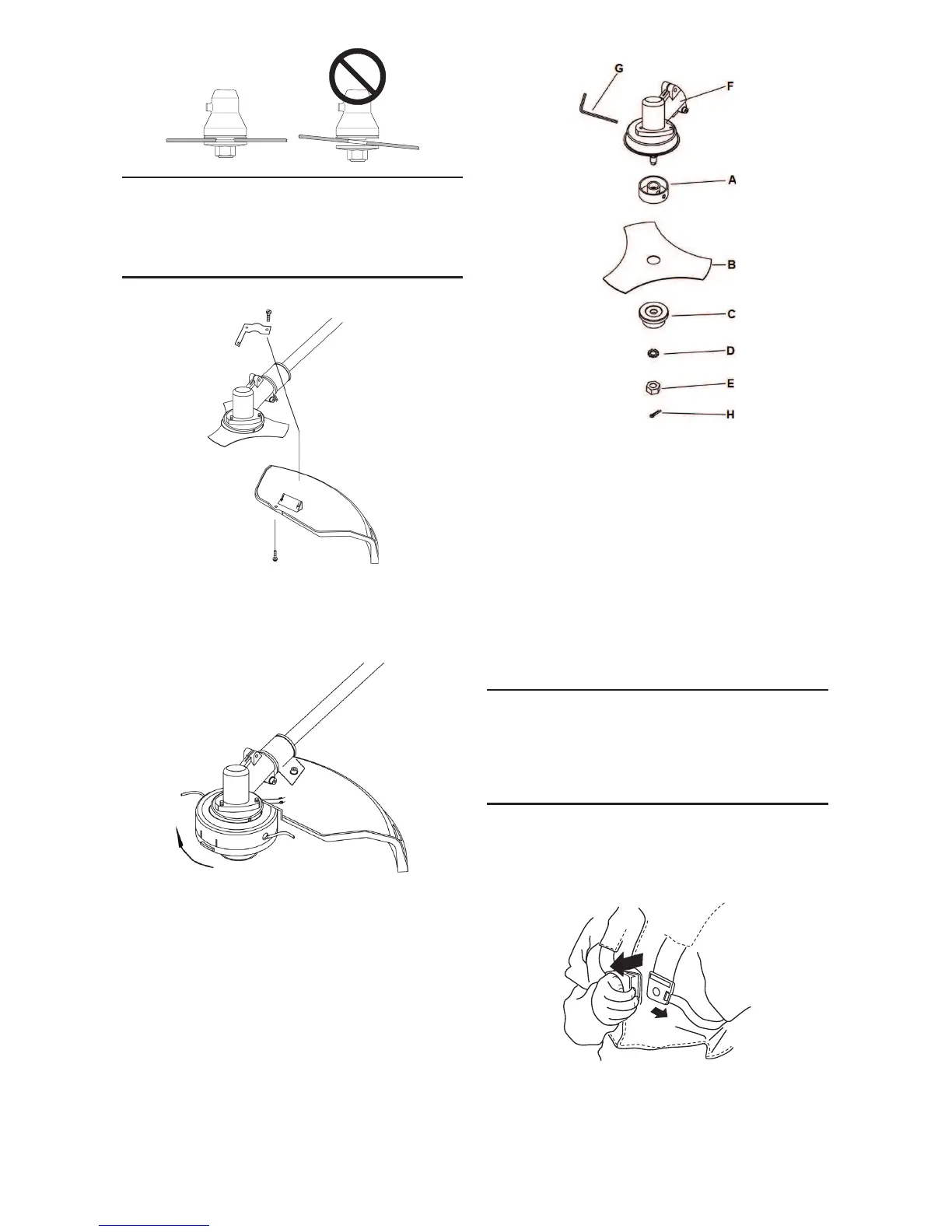 G
F
A
B
C
D
E
H