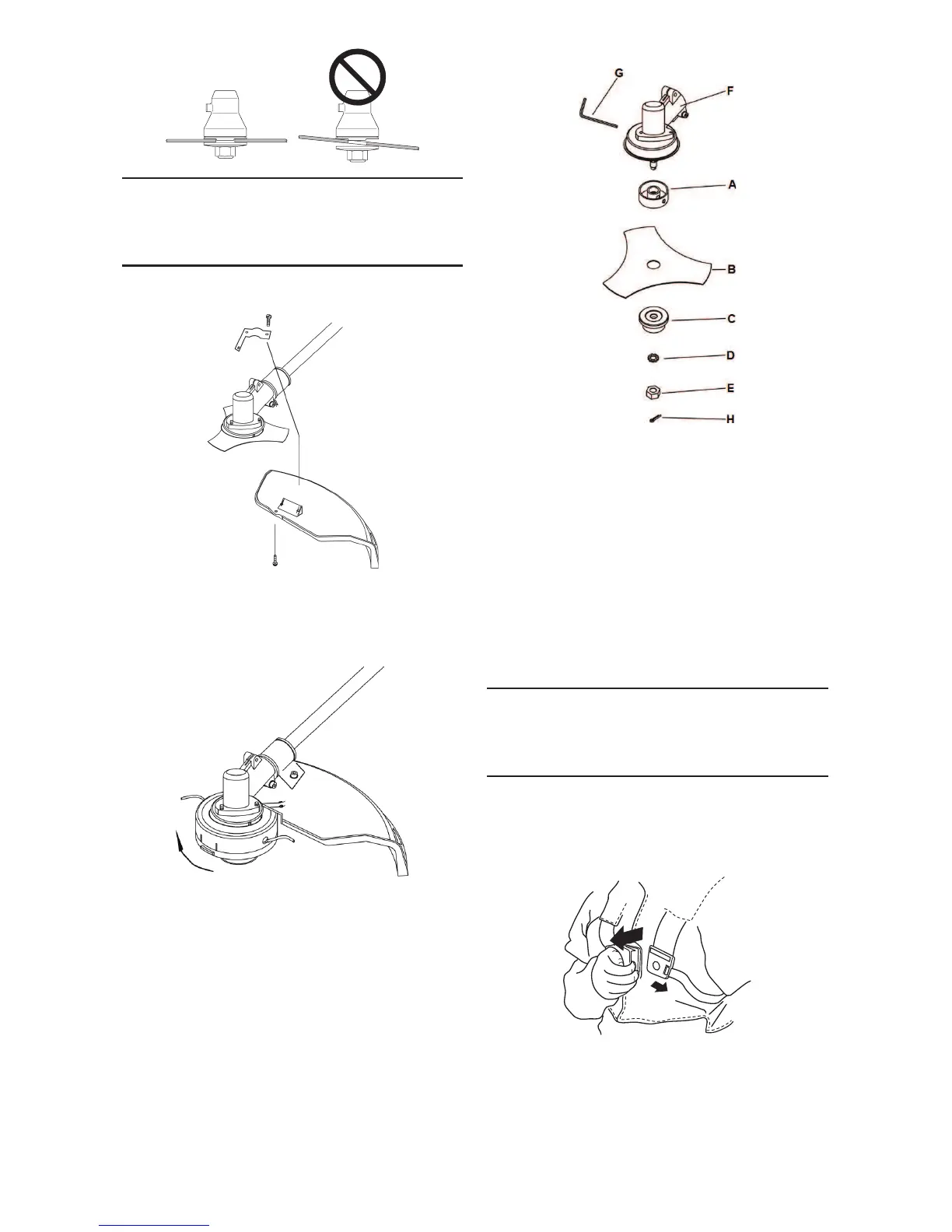 G

F

A

B

C

D

E

H