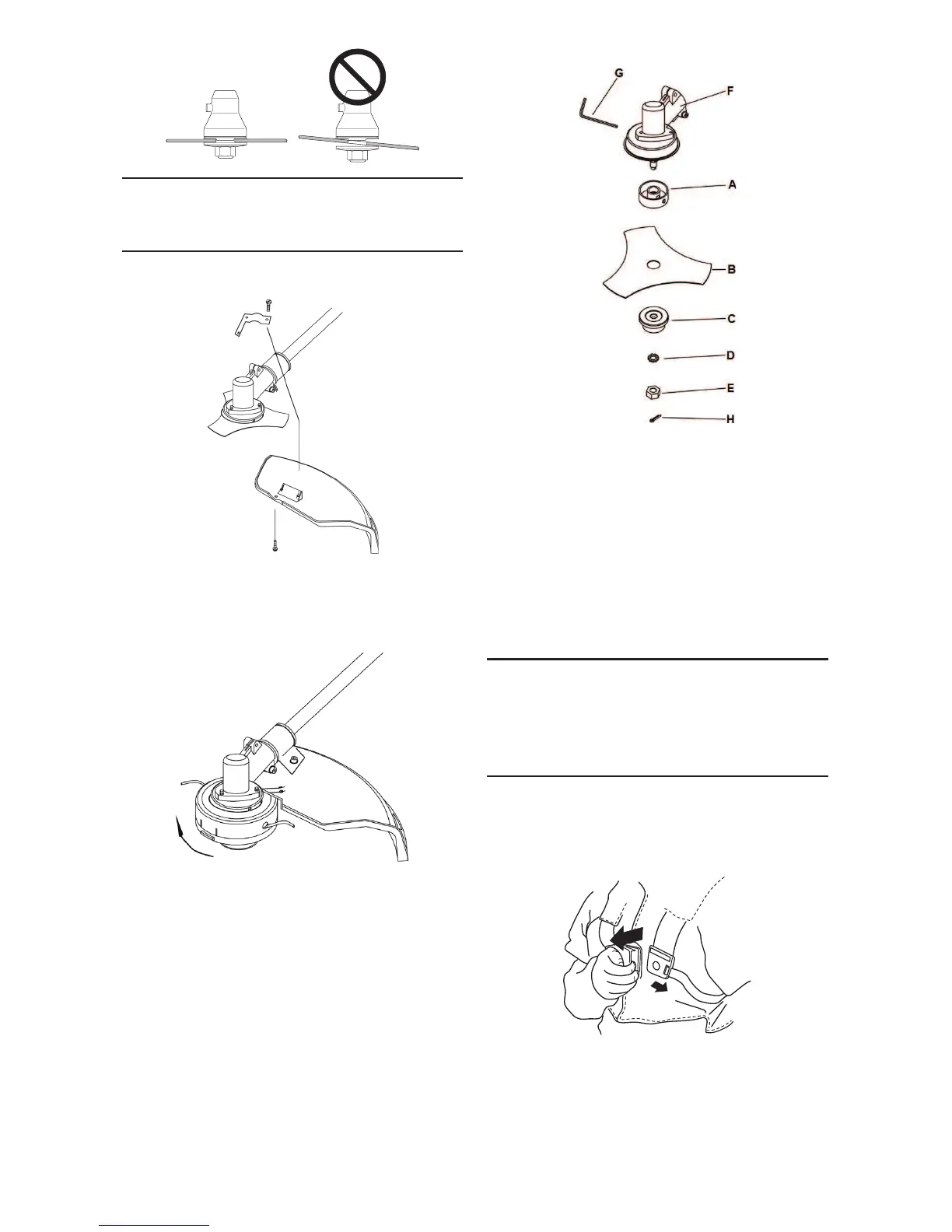 G
F
A
B
C
D
E
H