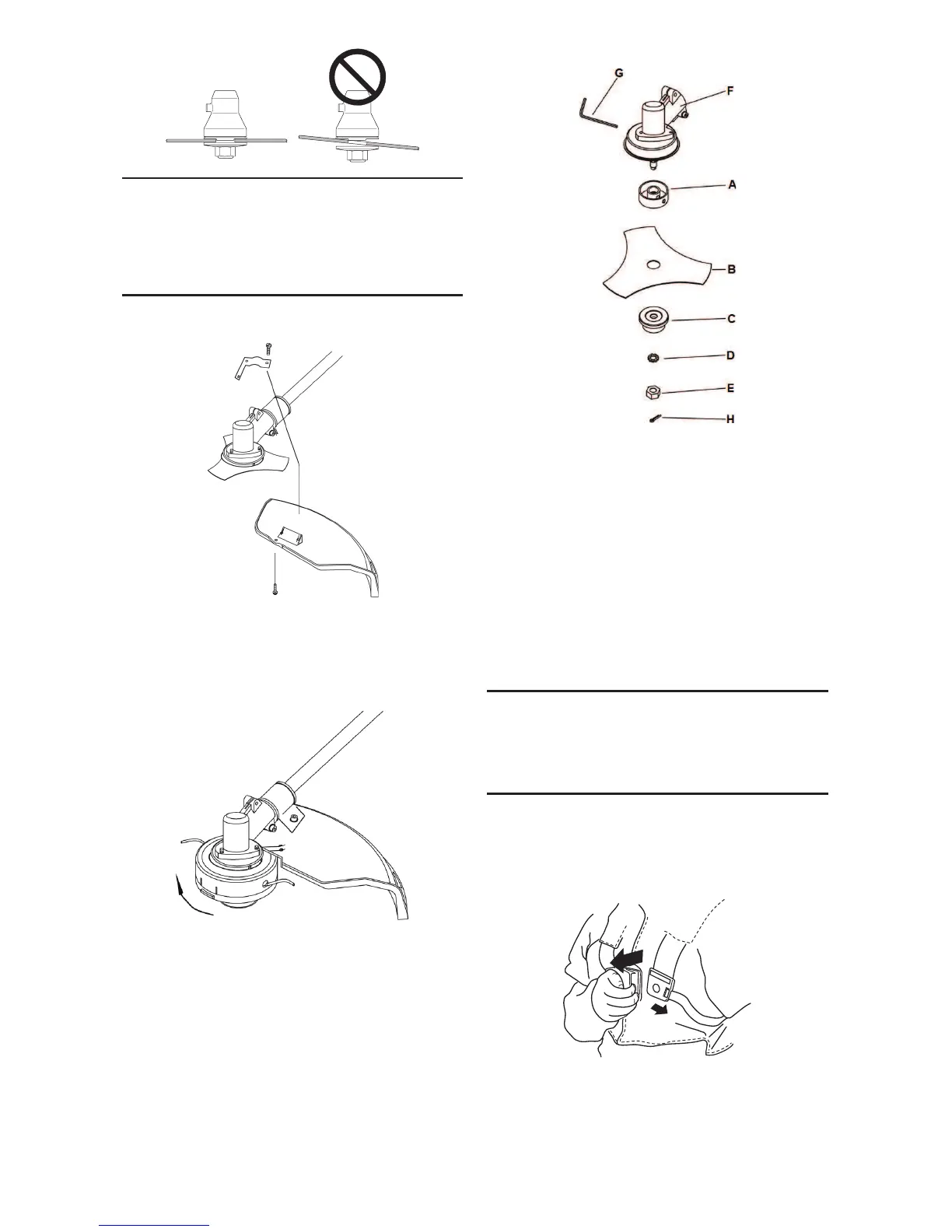 G
F
A
B
C
D
E
H