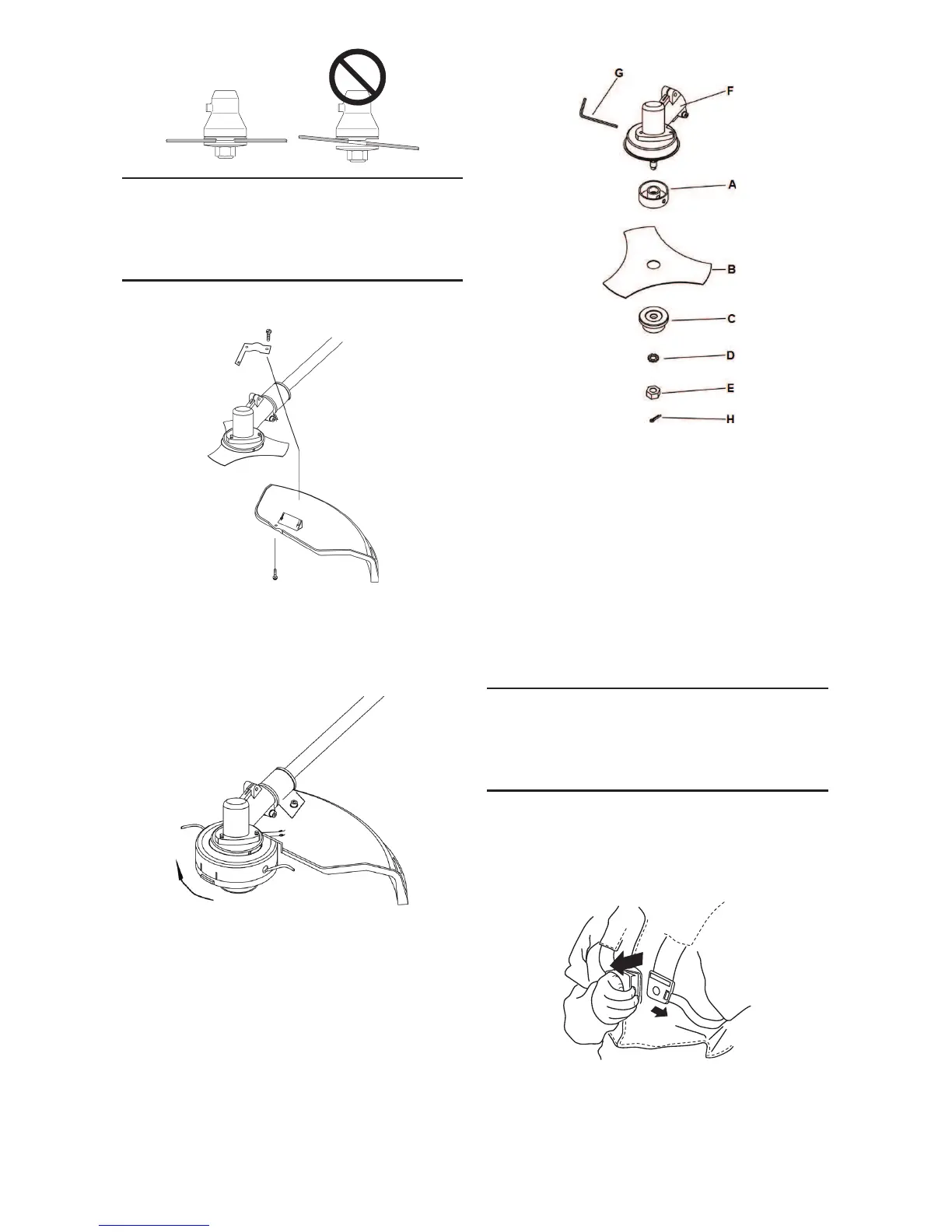 G
F
A
B
C
D
E
H