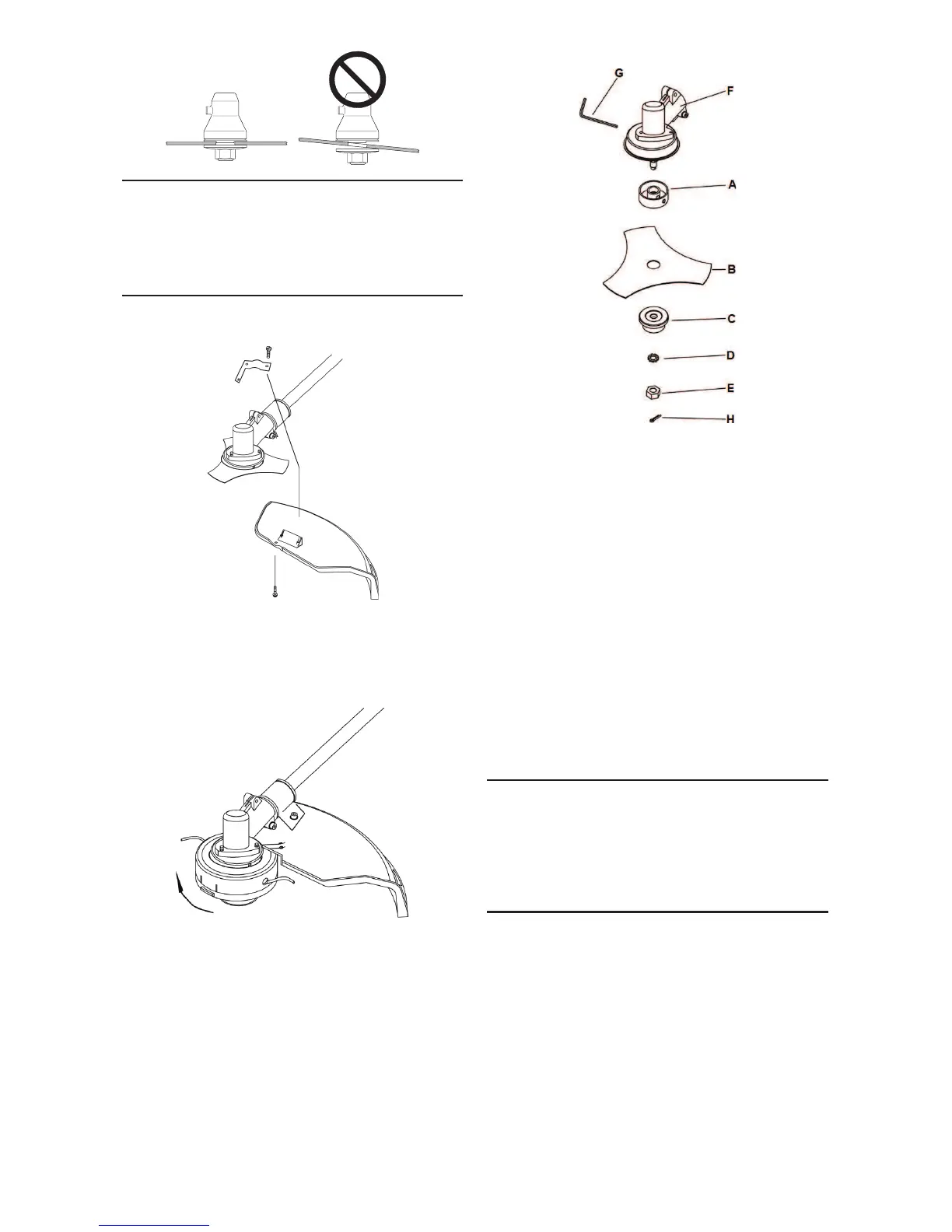 G
F
A
B
C
D
E
H