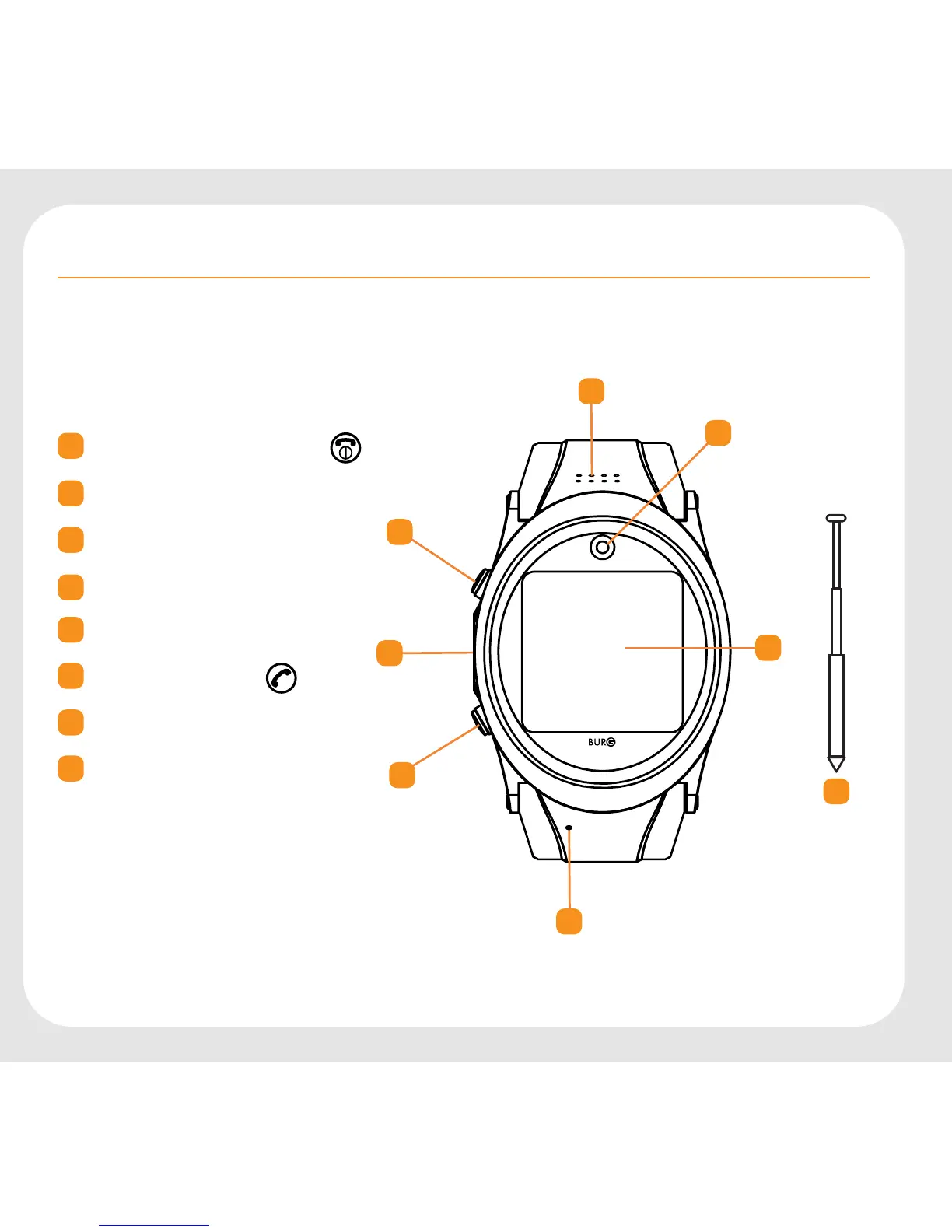 BURG