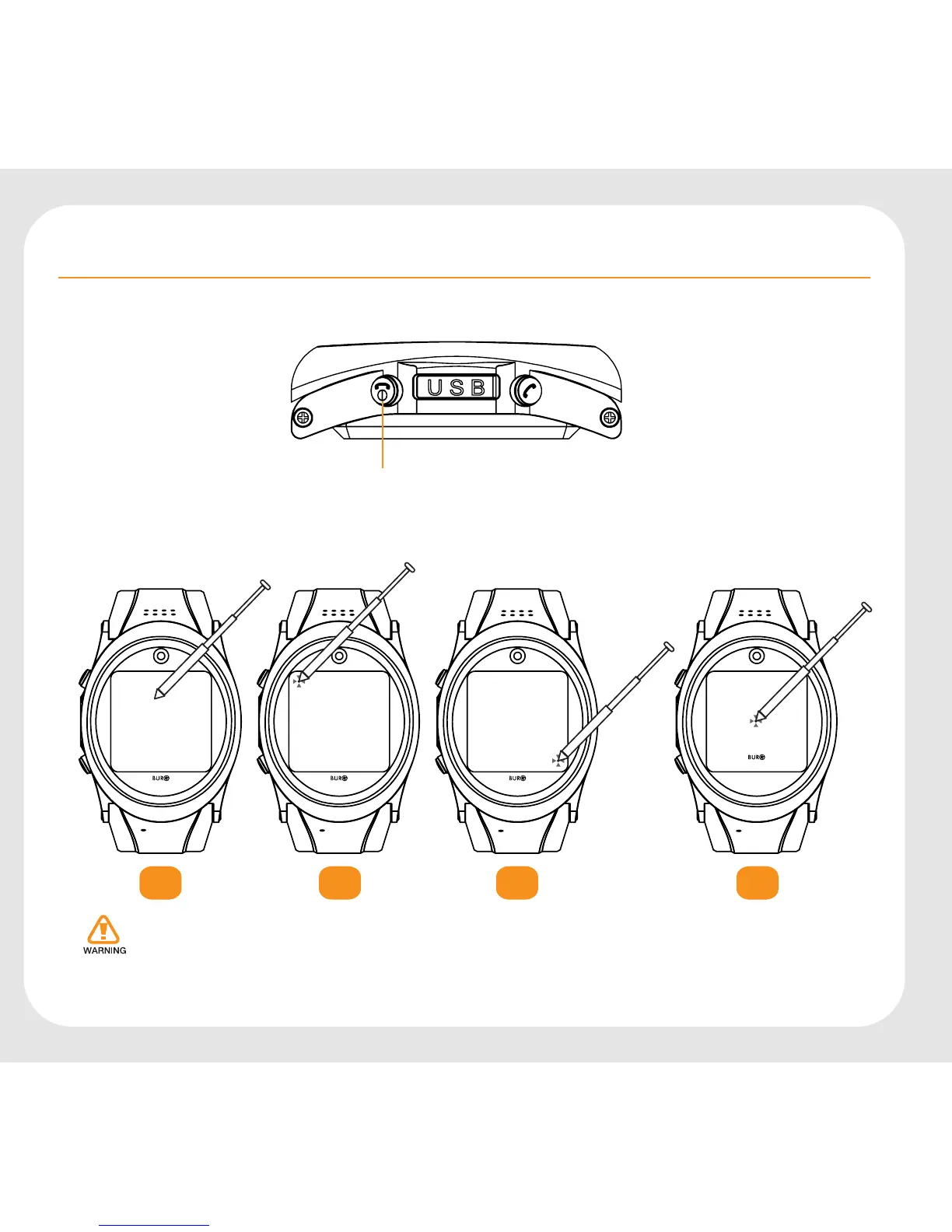 USB

BURG

BURG

BURG

BURG

WARNING