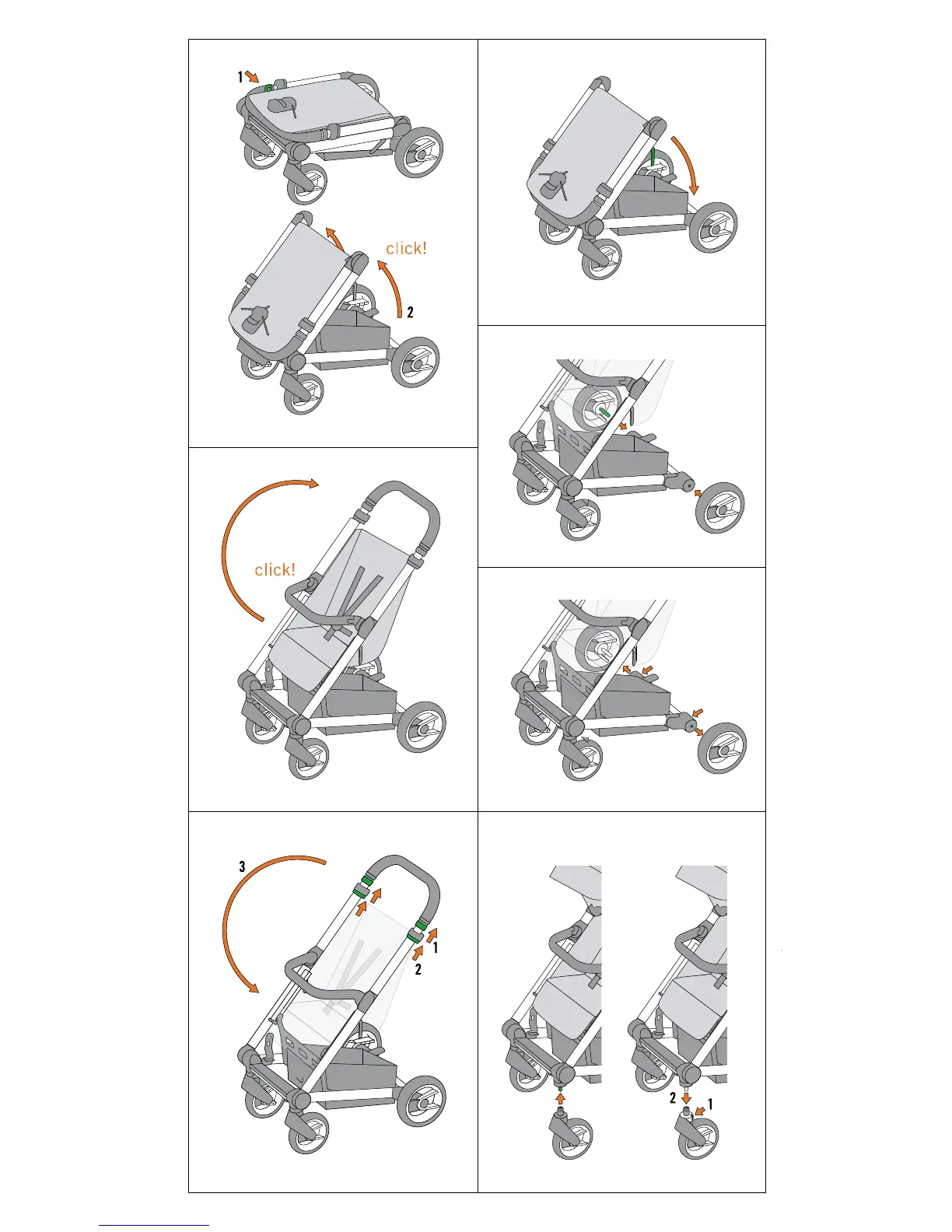 1

click!

2

click!

3

1

2

2

1