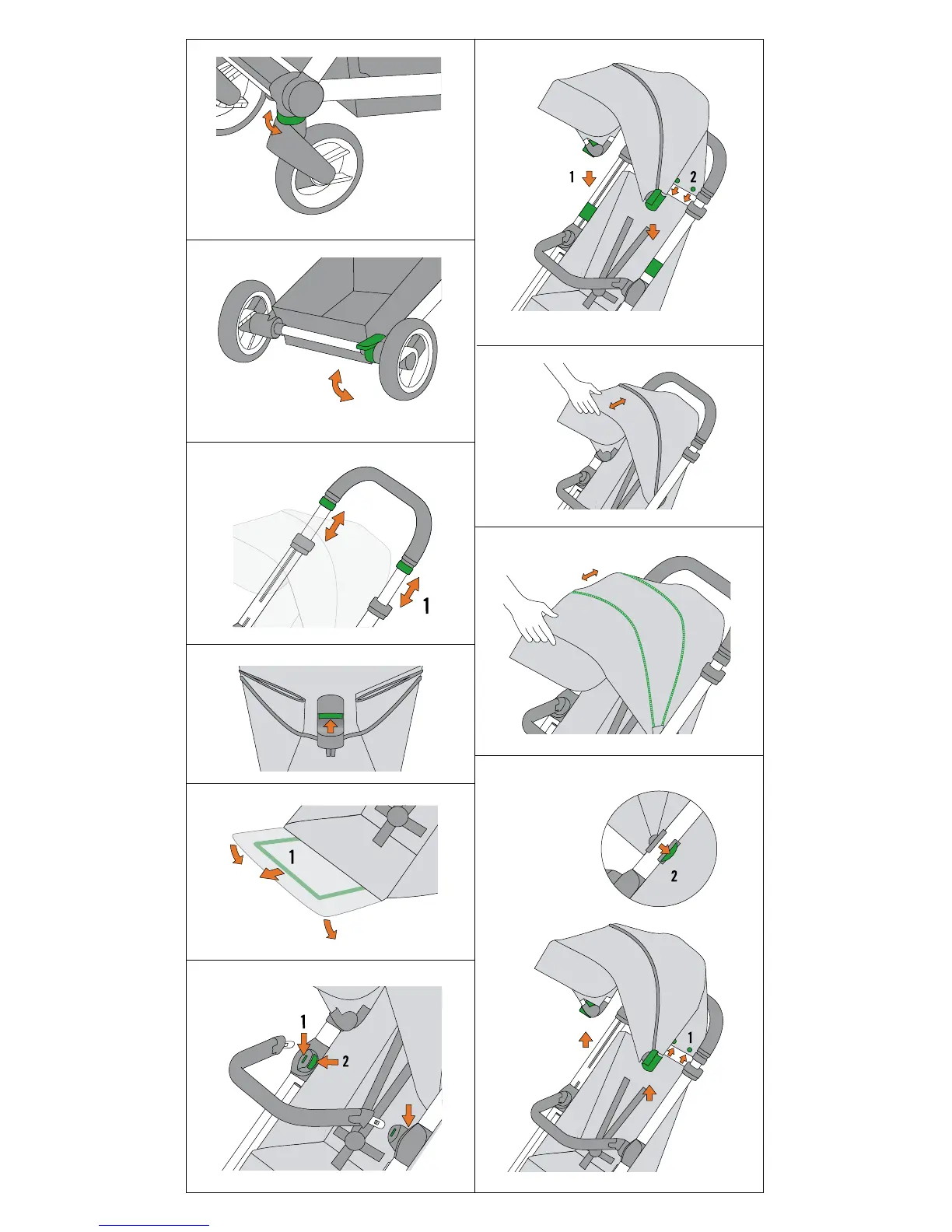 1

1

1

2

1

2

2

1