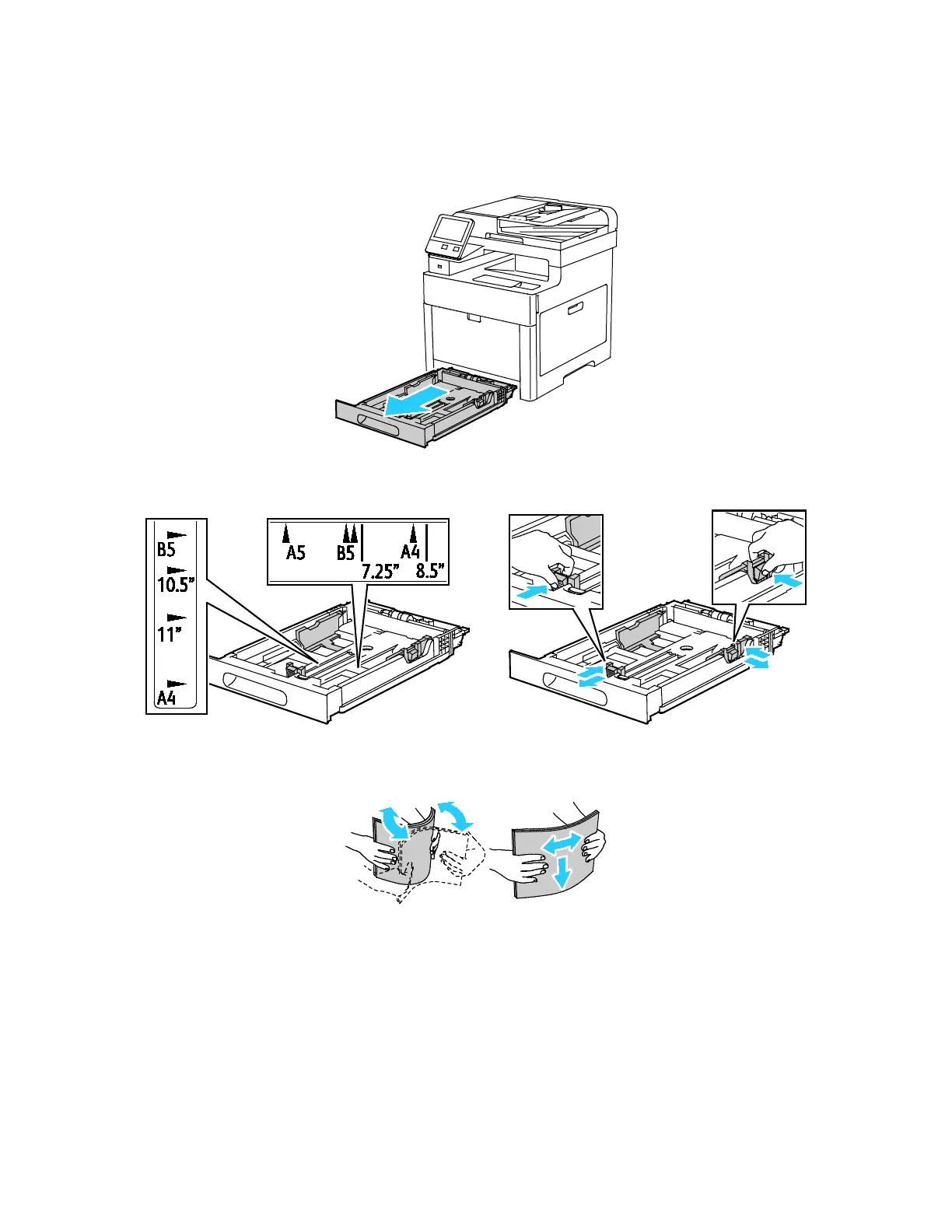 B5
10.5”
11”
A4

A5 B5 A4
7.25” 8.5”