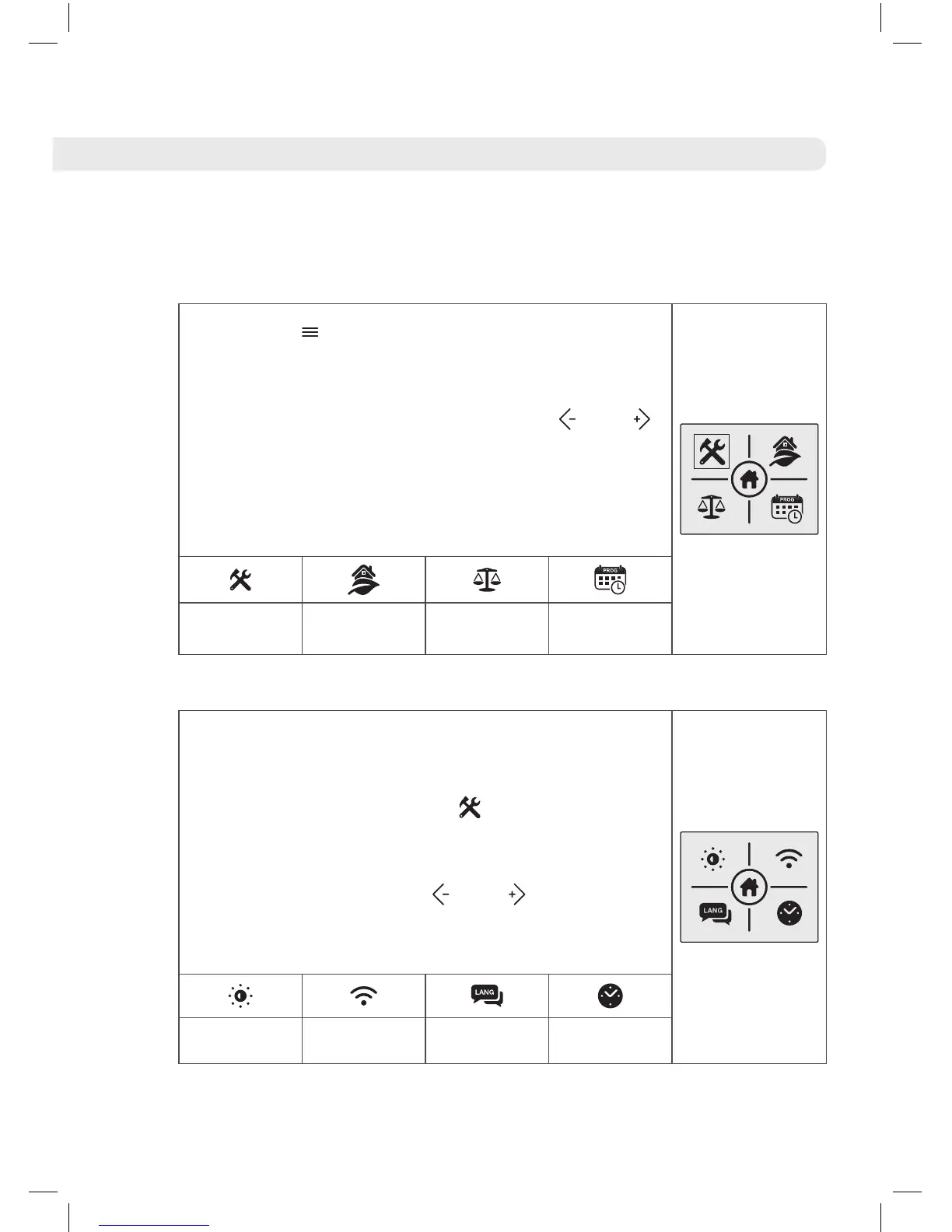 PROG

PROG

LANG

LANG