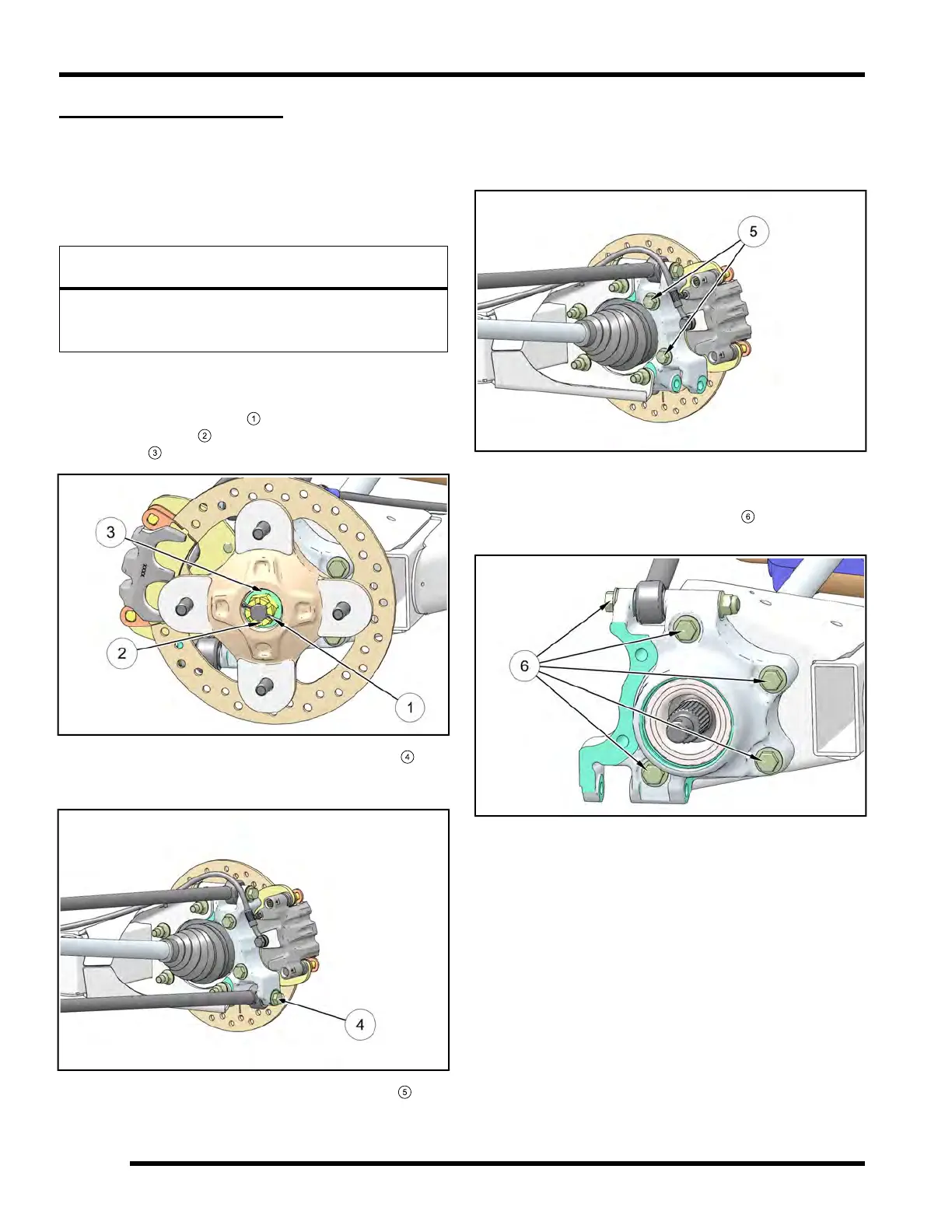 ①

②

③

3

2

1

④

4

⑤

5

⑥

6