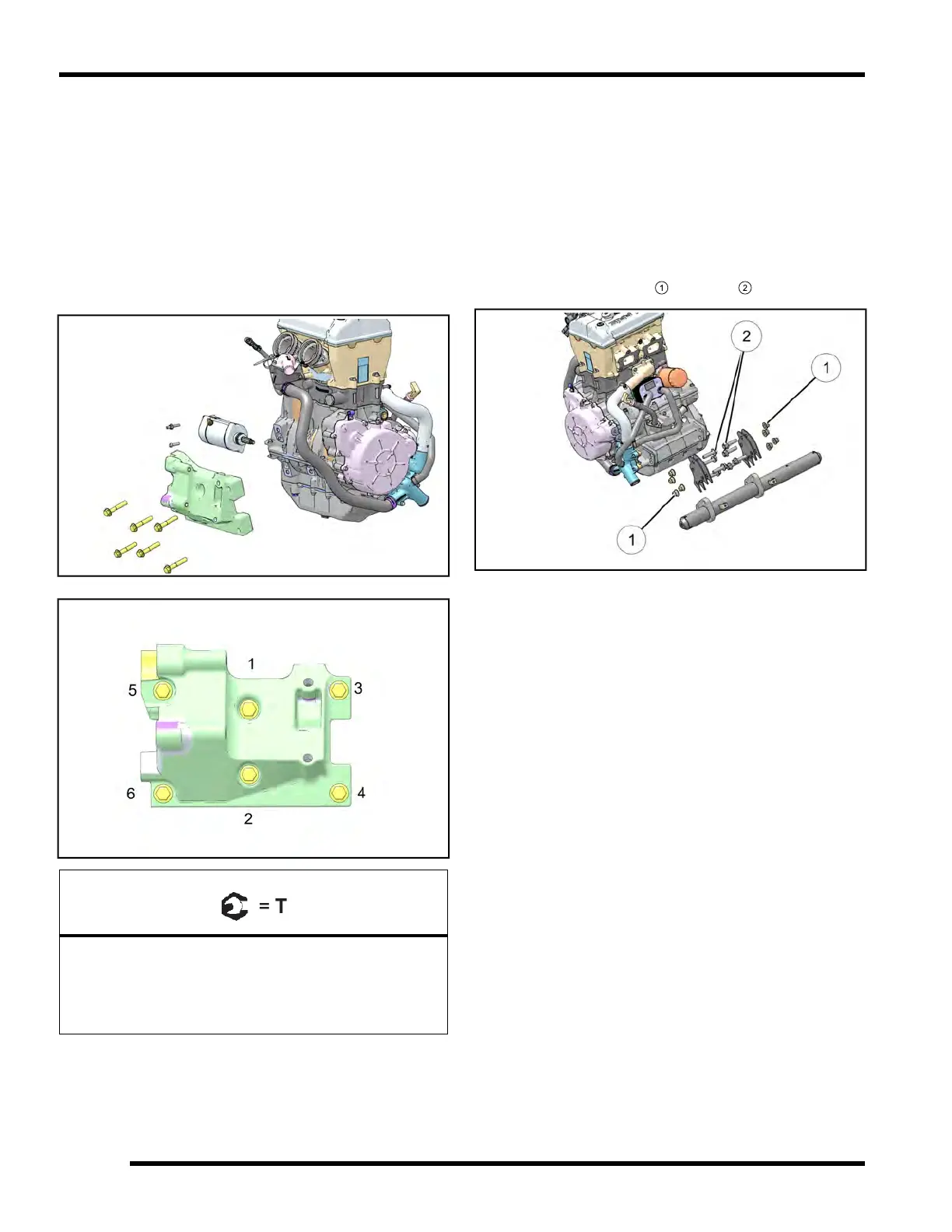 ①   ②

2

1

1

1

5

3

6

4

2

= T