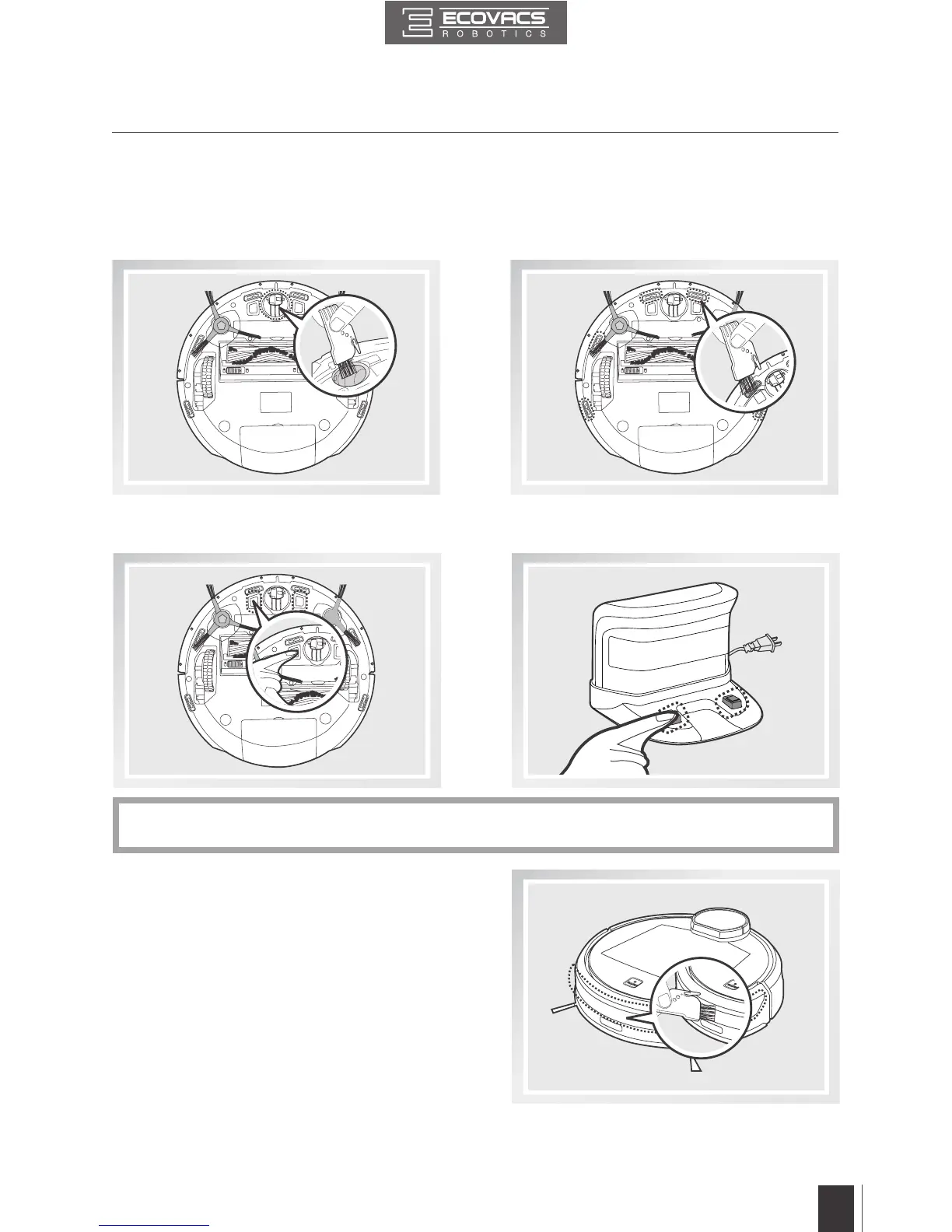 ECOVACS
ROBOTICS