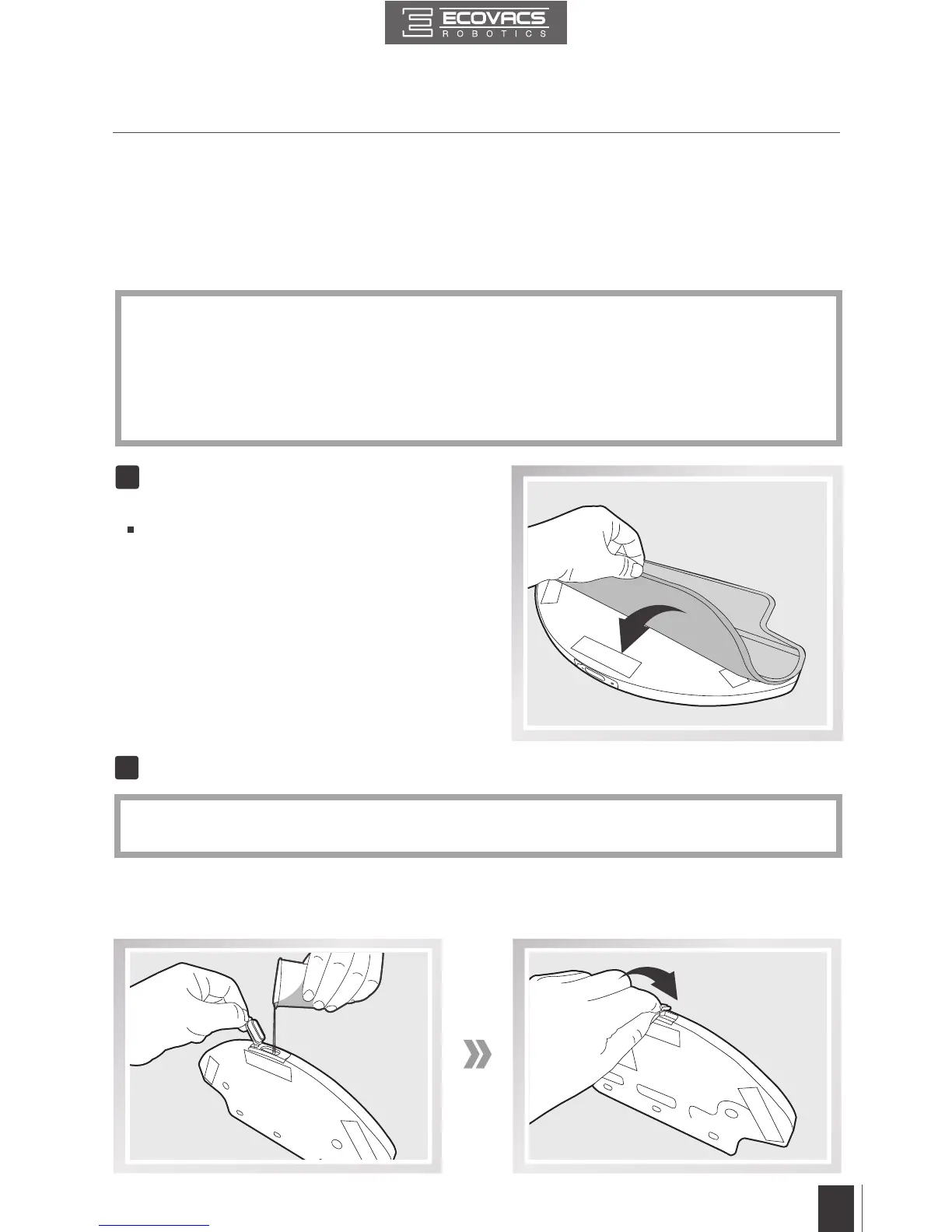 ECOVACS
ROBOTICS