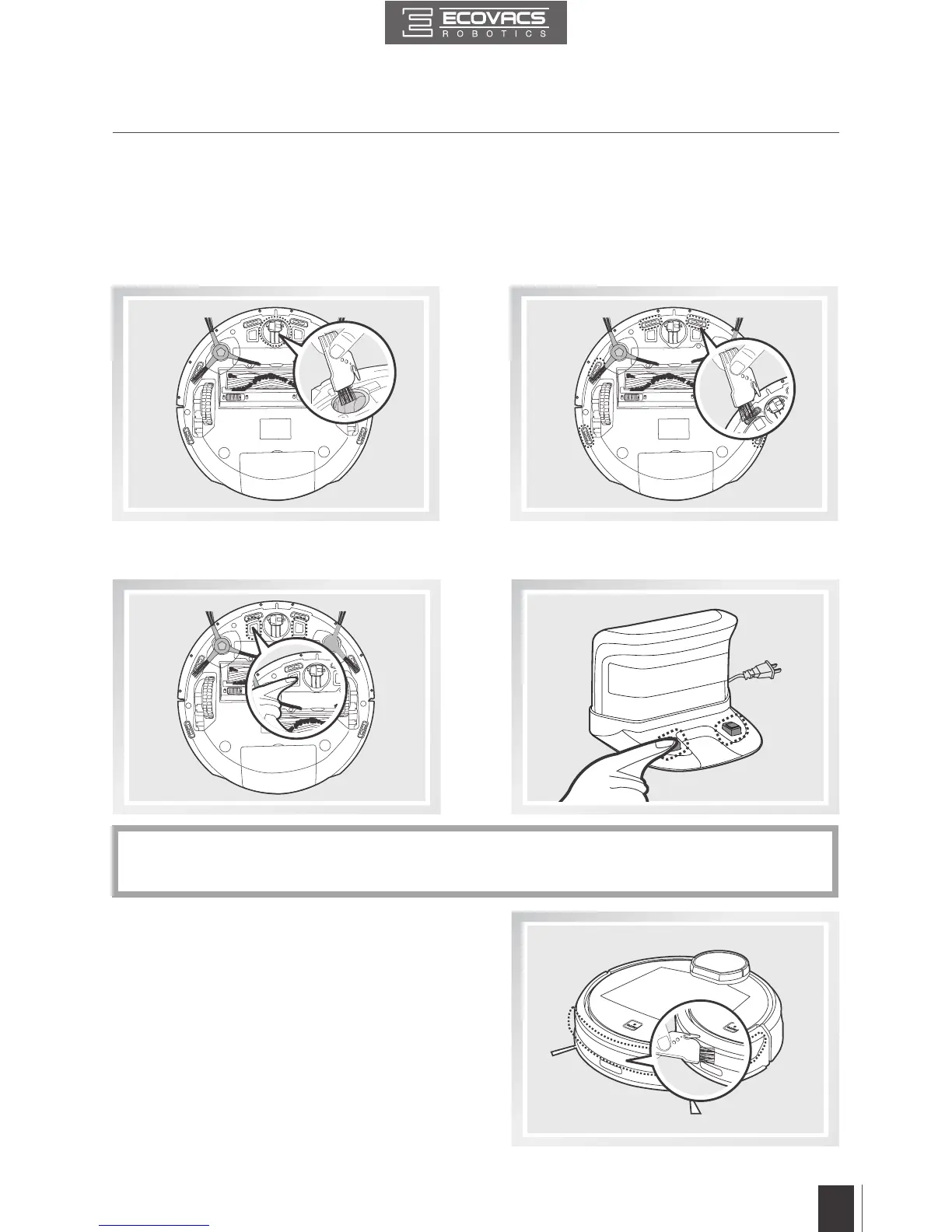 ECOVACS
ROBOTICS