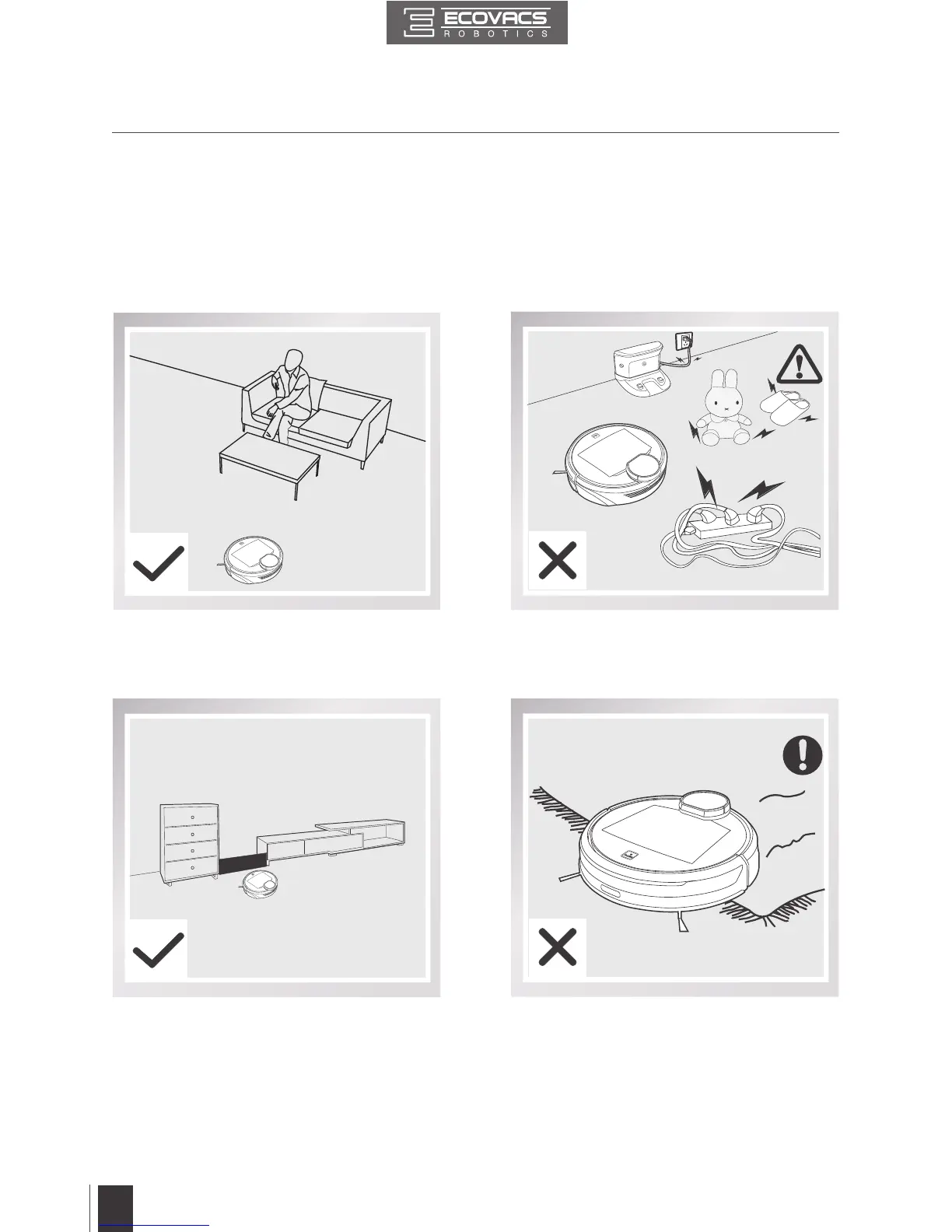 ECOVACS
ROBOTICS