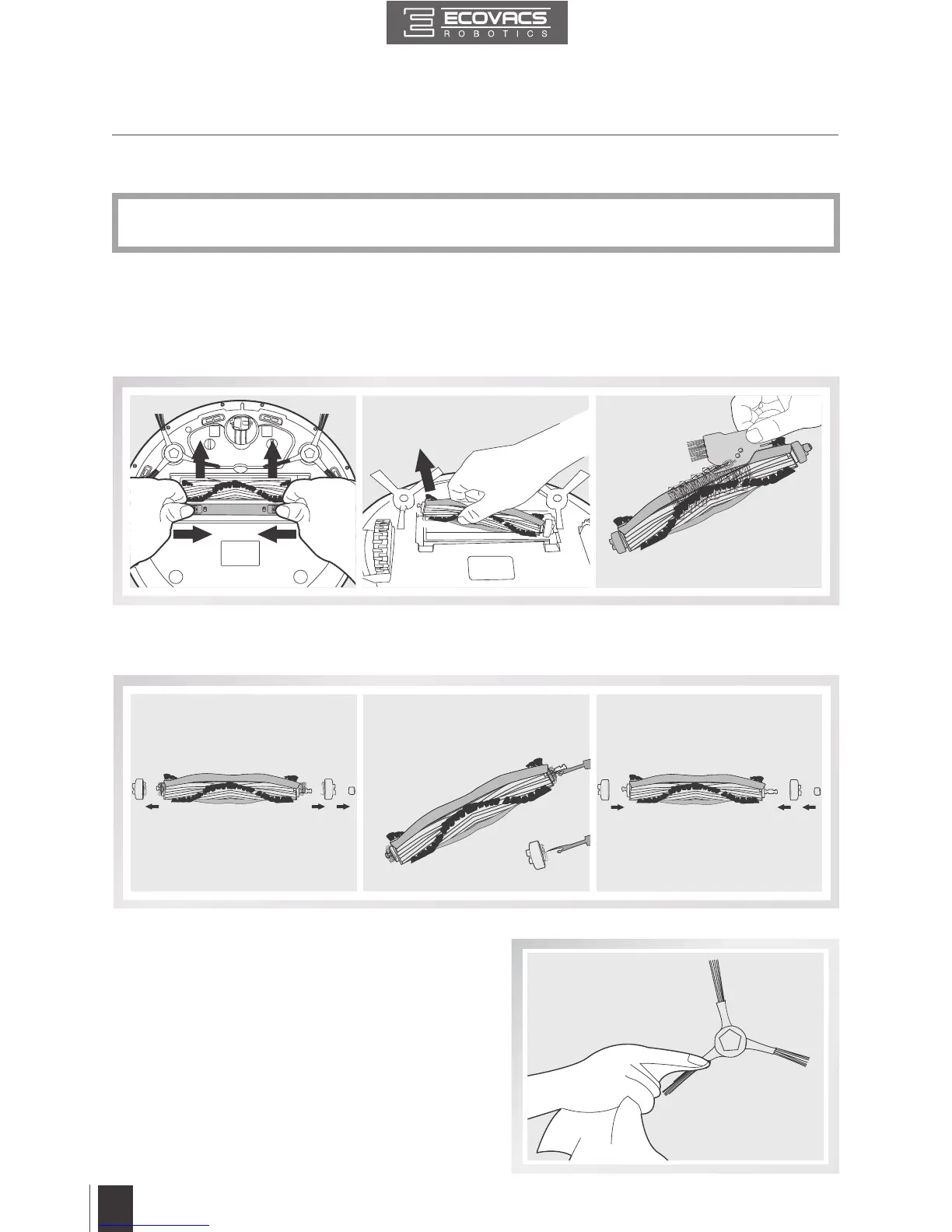 ECOVACS
ROBOTICS